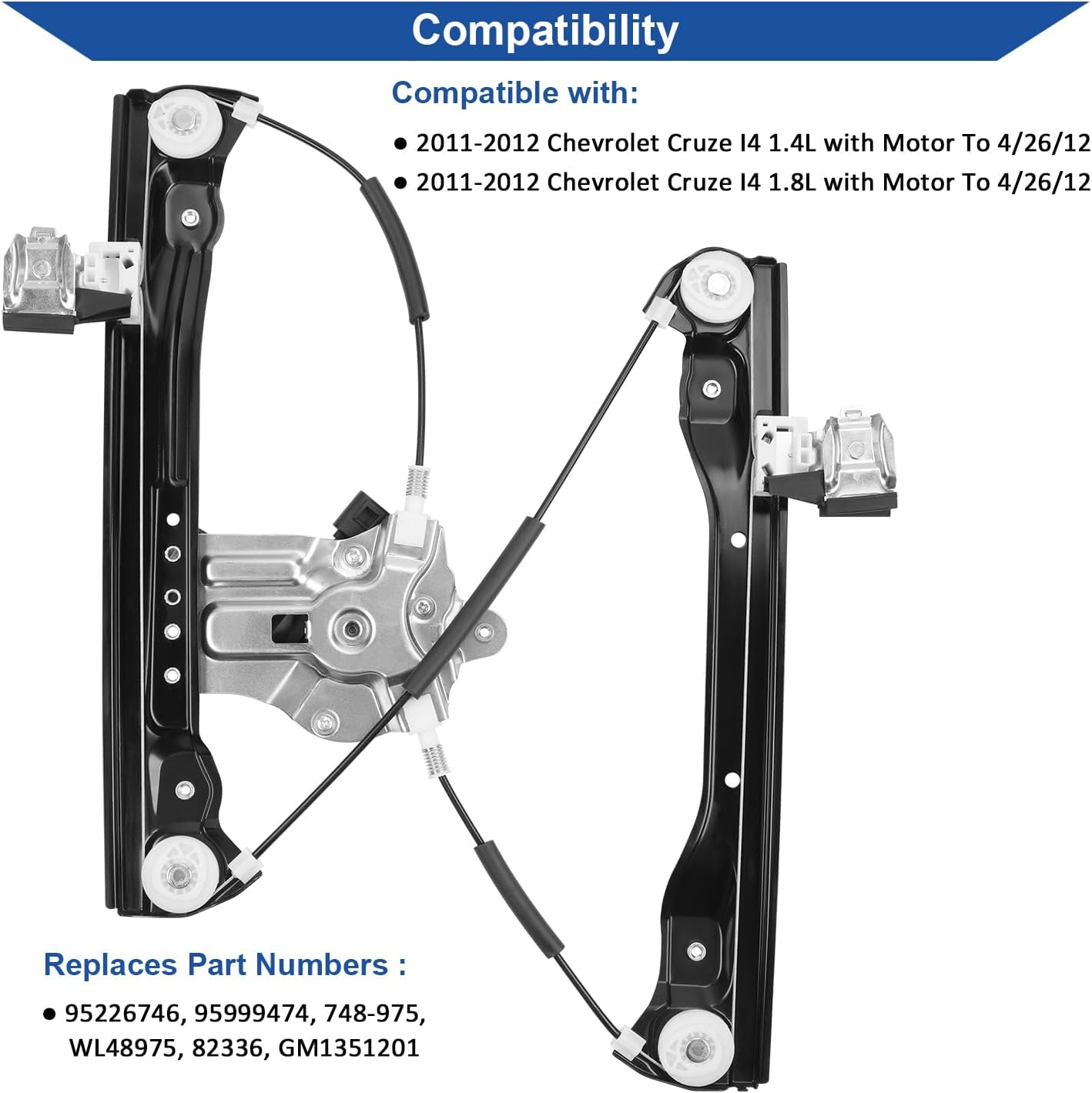 Compatibility

Compatible with:

● 2011-2012 Chevrolet Cruze I4 1.4L with Motor To 4/26/12

● 2011-2012 Chevrolet Cruze I4 1.8L with Motor To 4/26/12

Replaces Part Numbers :

● 95226746, 95999474, 748-975, WL48975, 82336, GM1351201