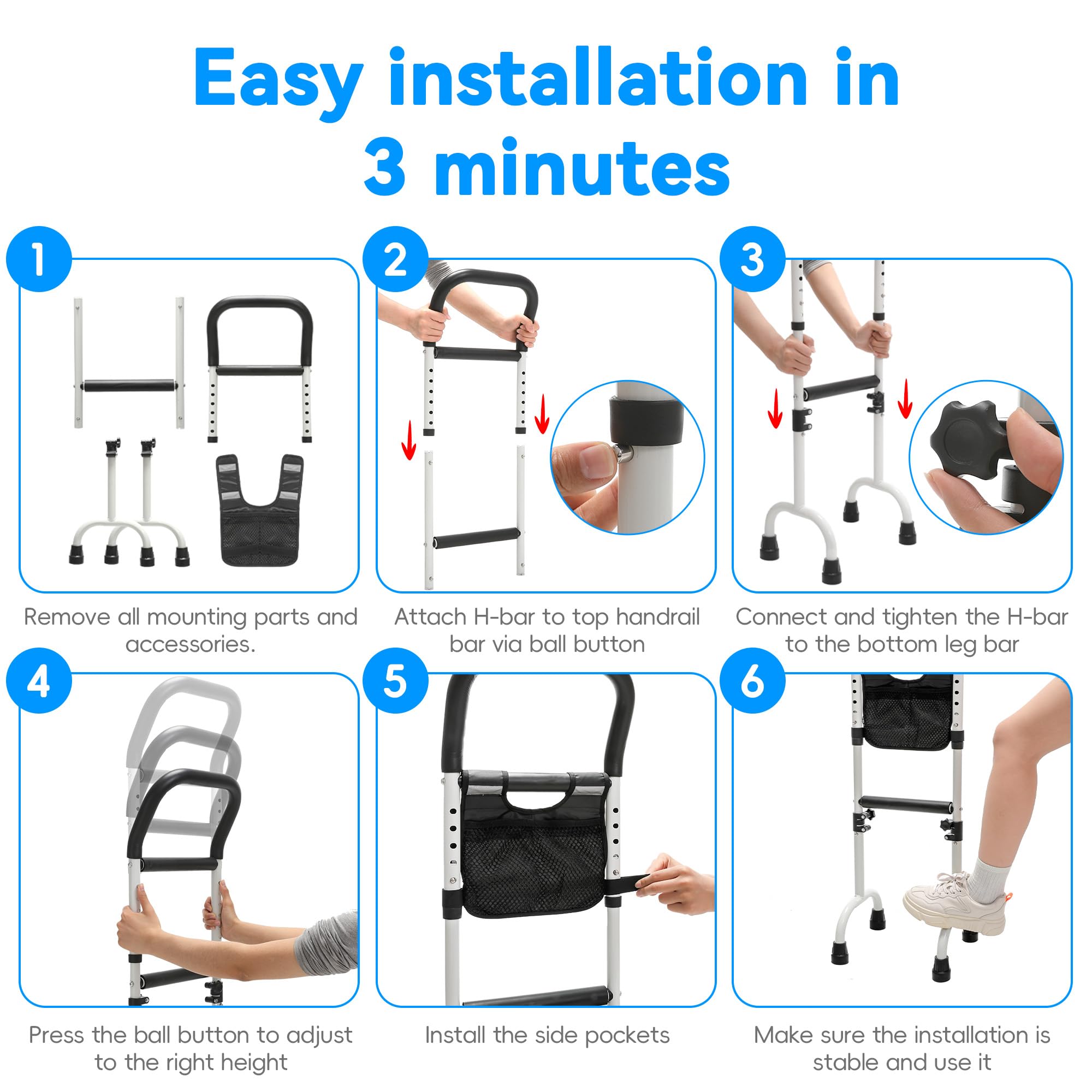 Easy installation in 3 minutes

1

Remove all mounting parts and accessories.

2

Attach H-bar to top handrail bar via ball button

3

Connect and tighten the H-bar to the bottom leg bar

4

Press the ball button to adjust to the right height

5

Install the side pockets

6

Make sure the installation is stable and use it