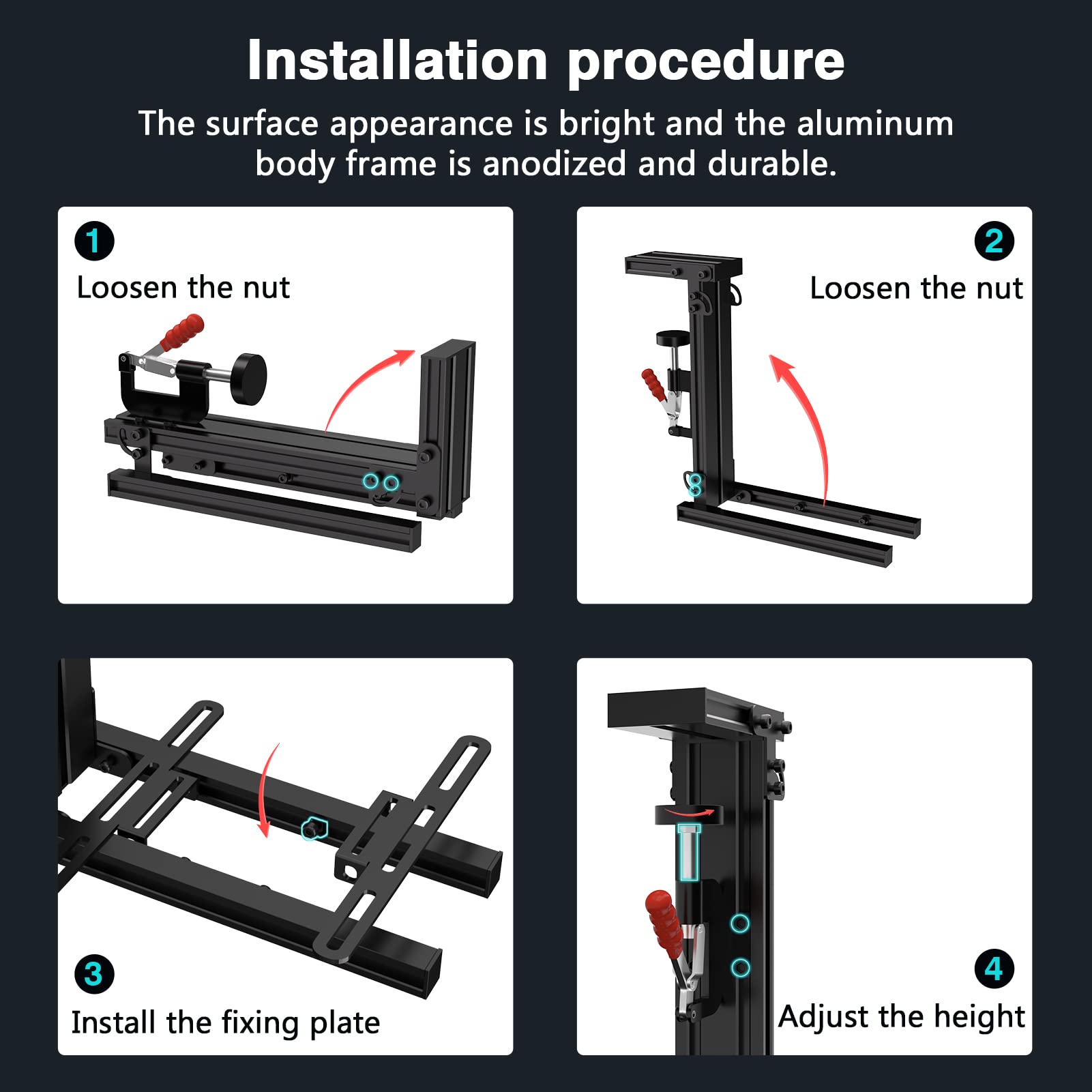 Installation procedure

The surface appearance is bright and the aluminum body frame is anodized and durable.

1
Loosen the nut

2
Loosen the nut

3
Install the fixing plate

4
Adjust the height