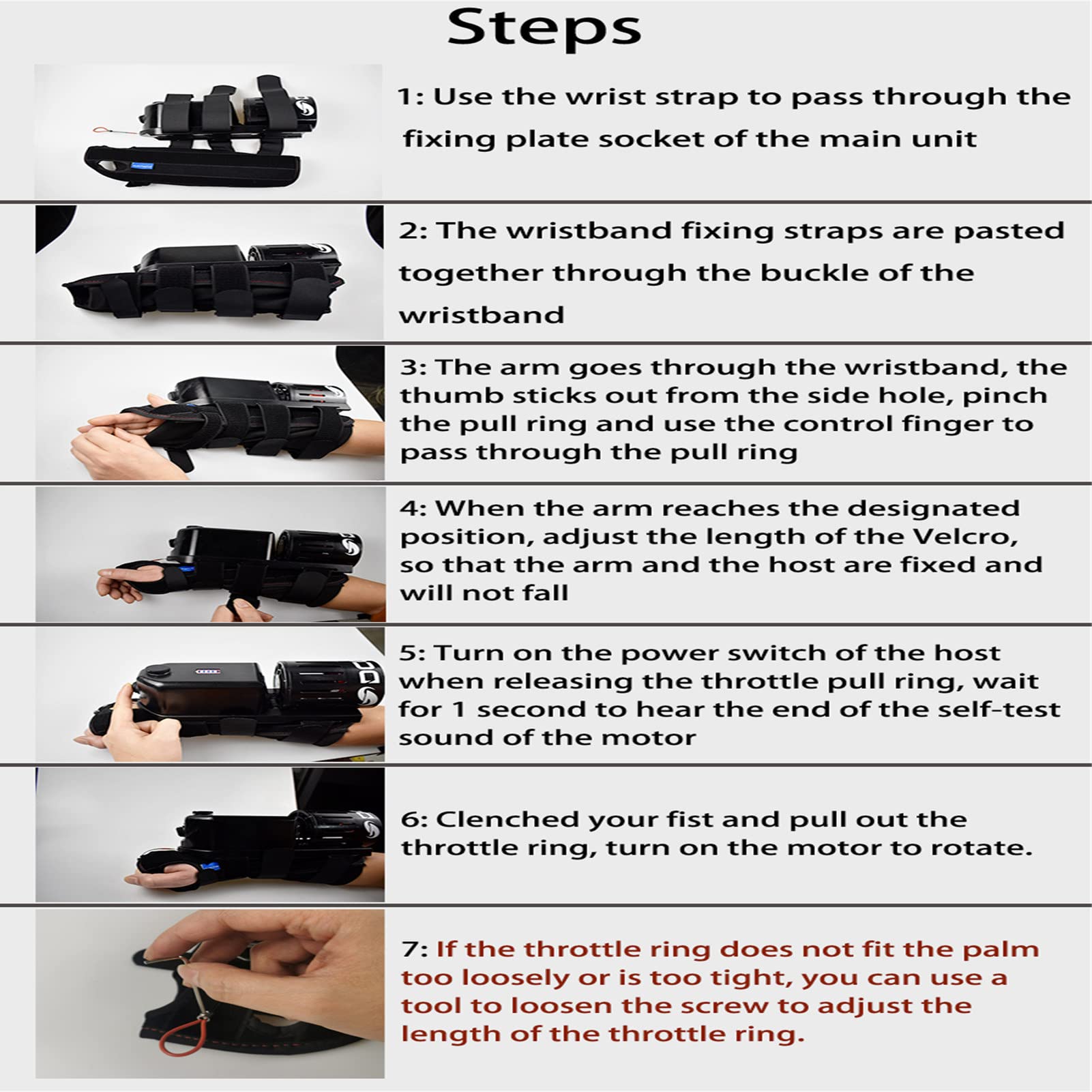 Steps

1: Use the wrist strap to pass through the fixing plate socket of the main unit

2: The wristband fixing straps are pasted together through the buckle of the wristband

3: The arm goes through the wristband, the thumb sticks out from the side hole, pinch the pull ring and use the control finger to pass through the pull ring

4: When the arm reaches the designated position, adjust the length of the Velcro, so that the arm and the host are fixed and will not fall

5: Turn on the power switch of the host when releasing the throttle pull ring, wait for 1 second to hear the end of the self-test sound of the motor

6: Clenched your fist and pull out the throttle ring, turn on the motor to rotate.

7: If the throttle ring does not fit the palm too loosely or is too tight, you can use a tool to loosen the screw to adjust the length of the throttle ring.