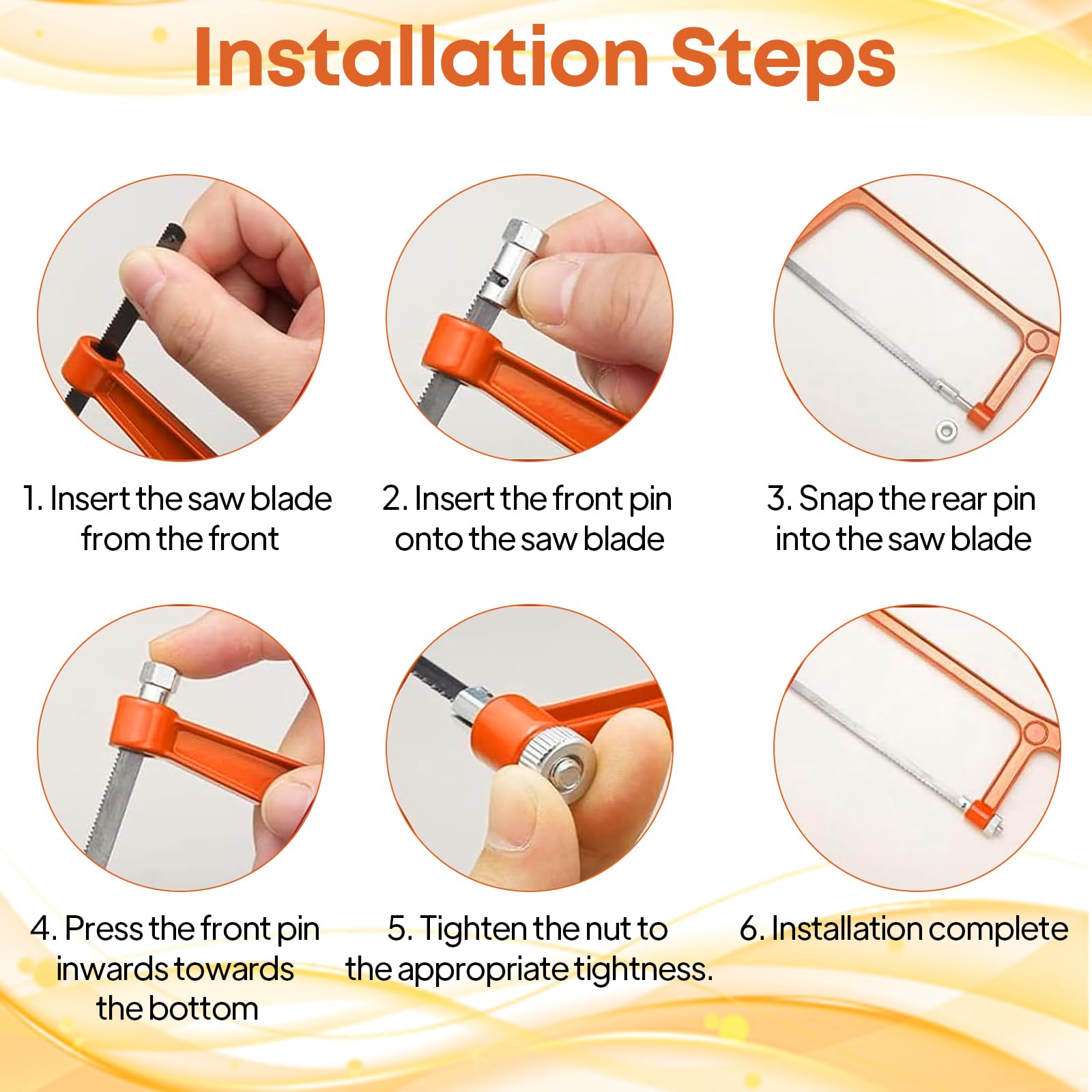 Installation Steps

1. Insert the saw blade from the front

2. Insert the front pin onto the saw blade

3. Snap the rear pin into the saw blade

4. Press the front pin inwards towards the bottom

5. Tighten the nut to the appropriate tightness.

6. Installation complete