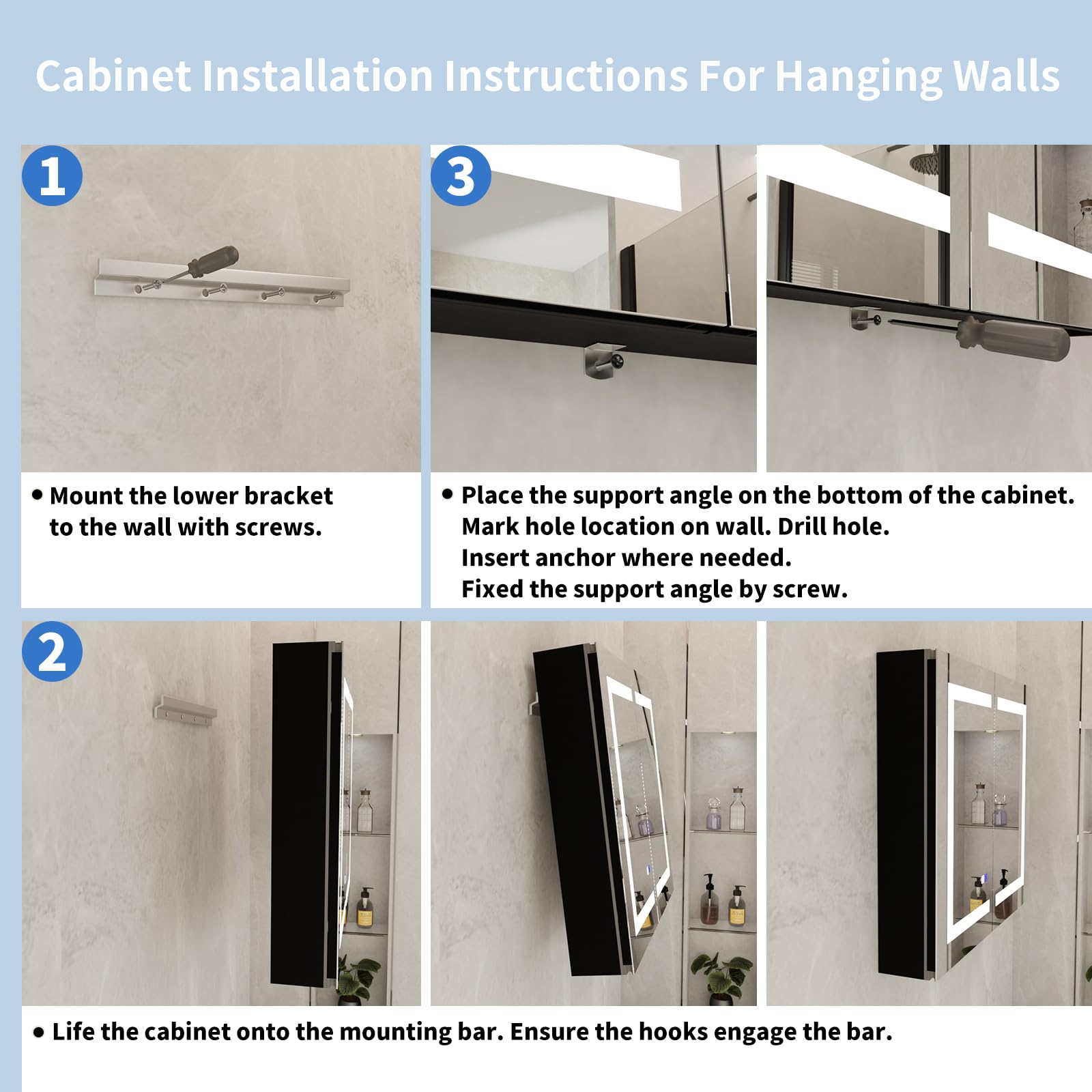 Cabinet Installation Instructions For Hanging Walls

1

• Mount the lower bracket to the wall with screws.

3

• Place the support angle on the bottom of the cabinet.
Mark hole location on wall. Drill hole.
Insert anchor where needed.
Fixed the support angle by screw.

2

• Life the cabinet onto the mounting bar. Ensure the hooks engage the bar.