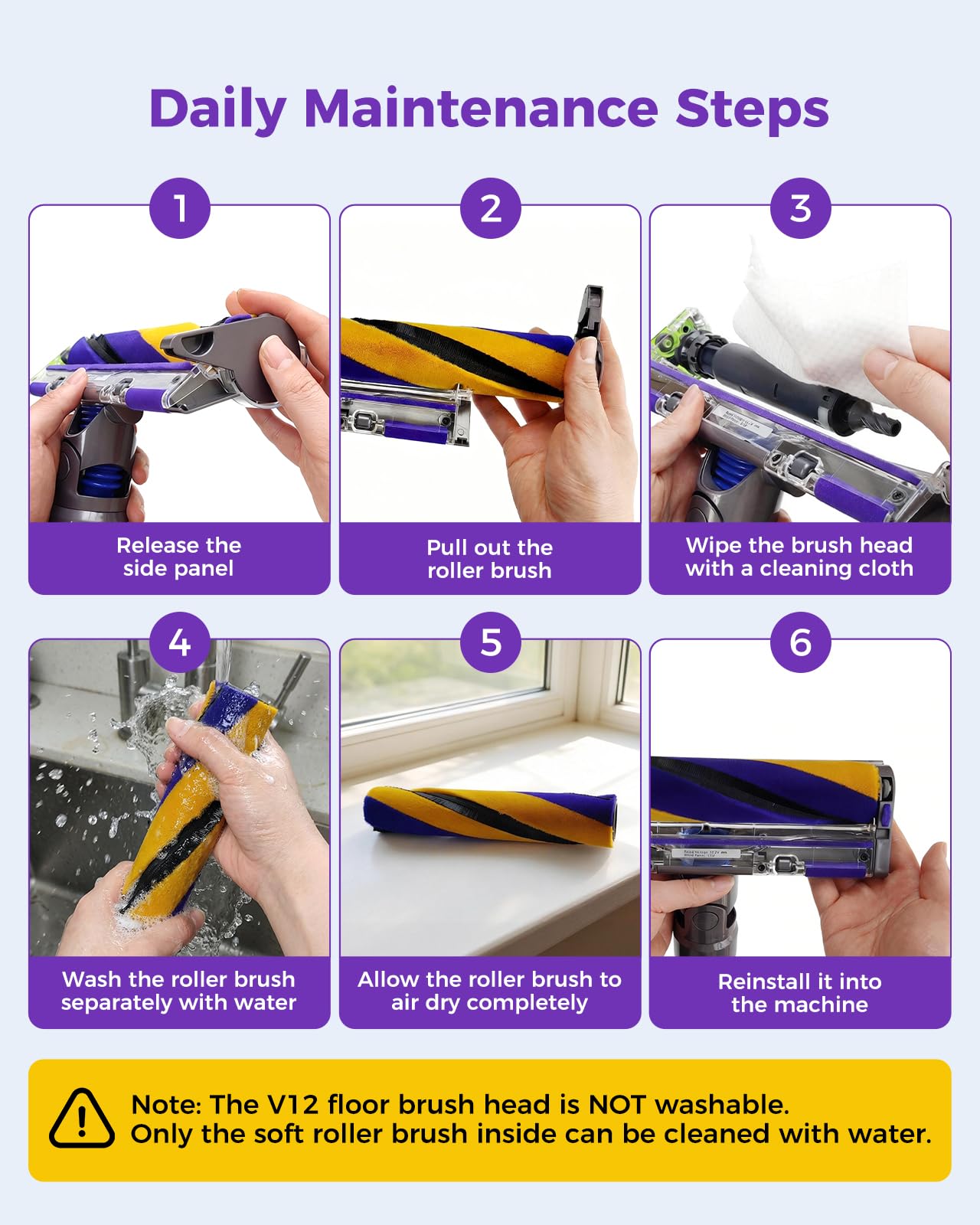 Daily Maintenance Steps

1
Release the side panel

2
Pull out the roller brush

3
Wipe the brush head with a cleaning cloth

4
Wash the roller brush separately with water

5
Allow the roller brush to air dry completely

6
Reinstall it into the machine

Note: The V12 floor brush head is NOT washable.
Only the soft roller brush inside can be cleaned with water.