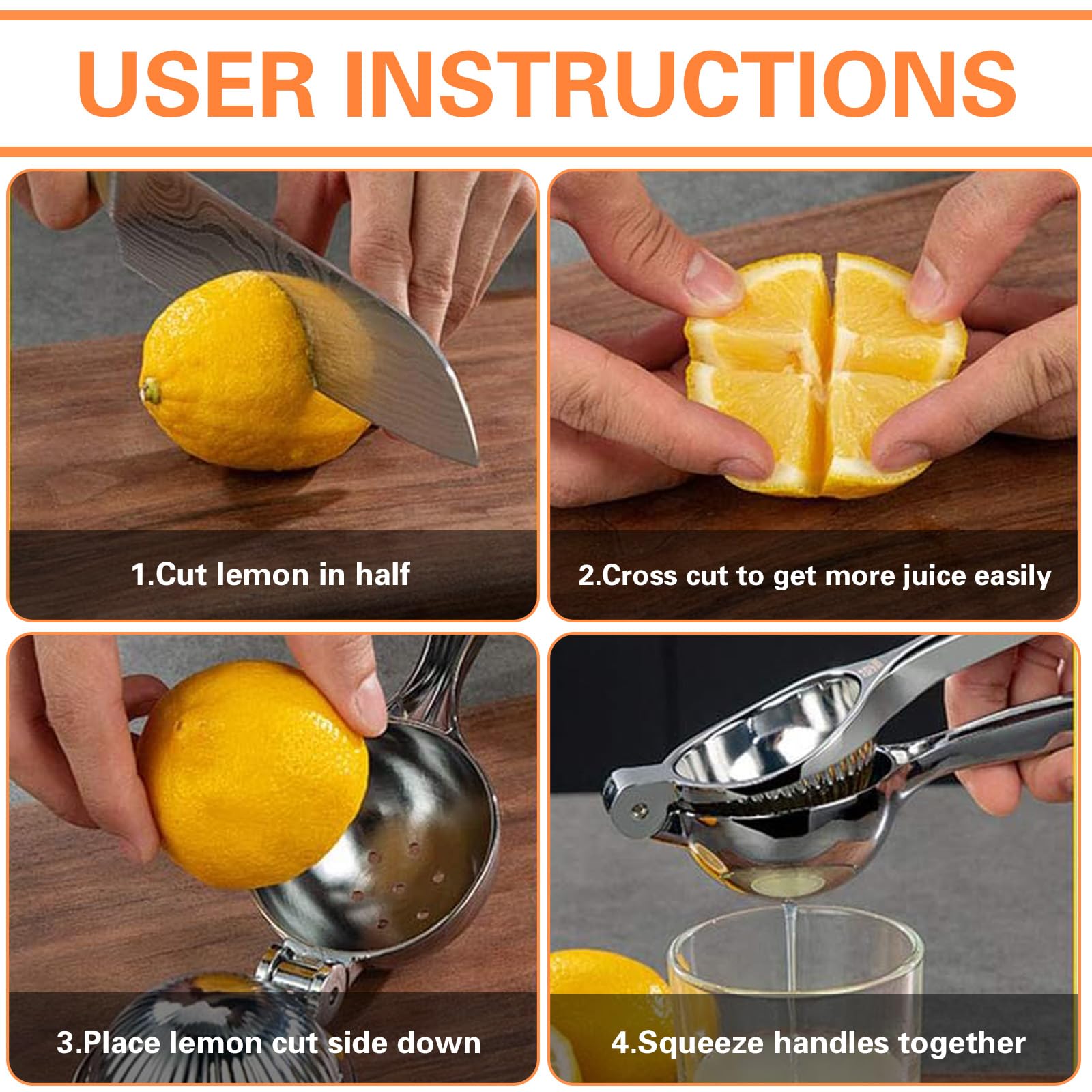 USER INSTRUCTIONS

1.Cut lemon in half

2.Cross cut to get more juice easily

3.Place lemon cut side down

4.Squeeze handles together