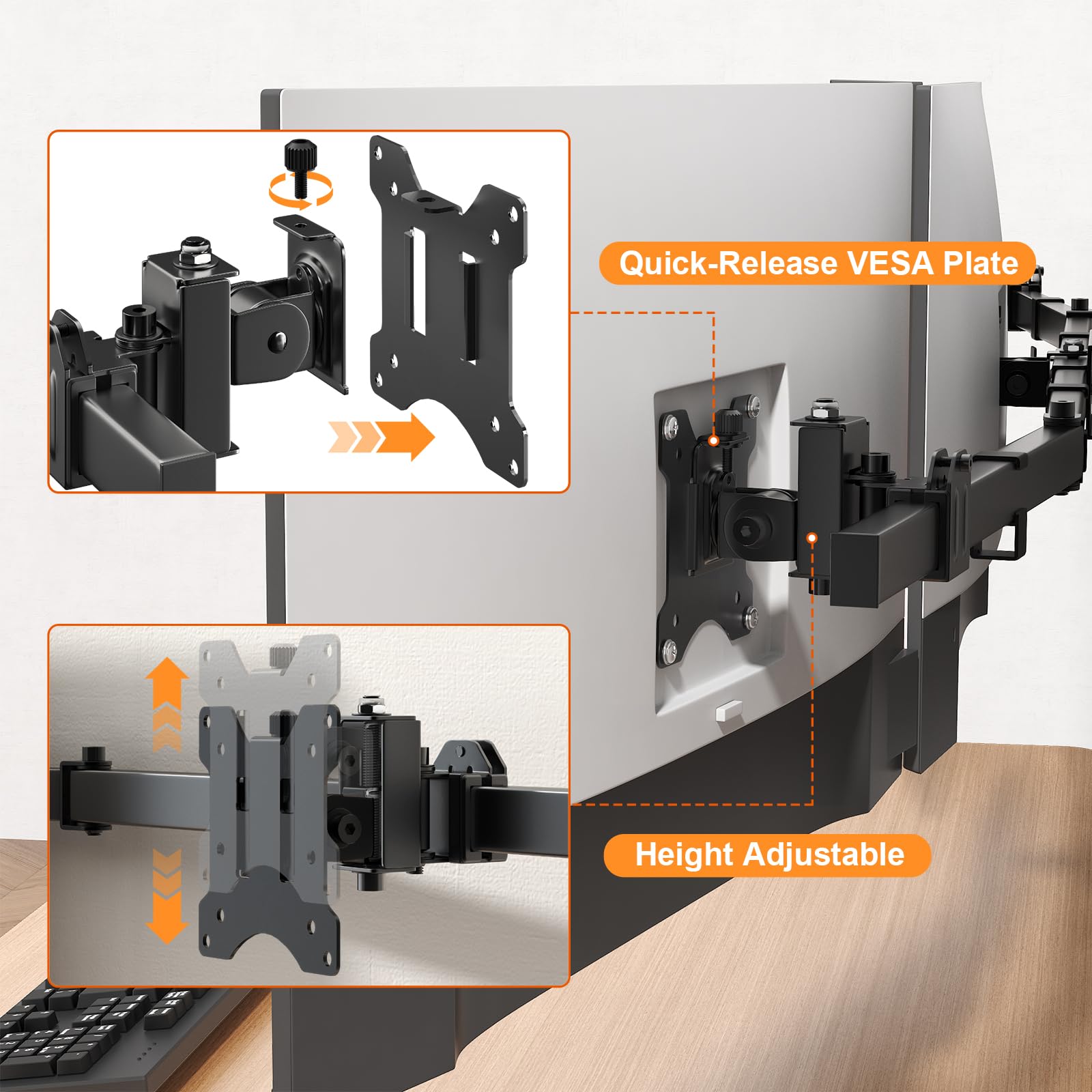 Quick-Release VESA Plate

Height Adjustable