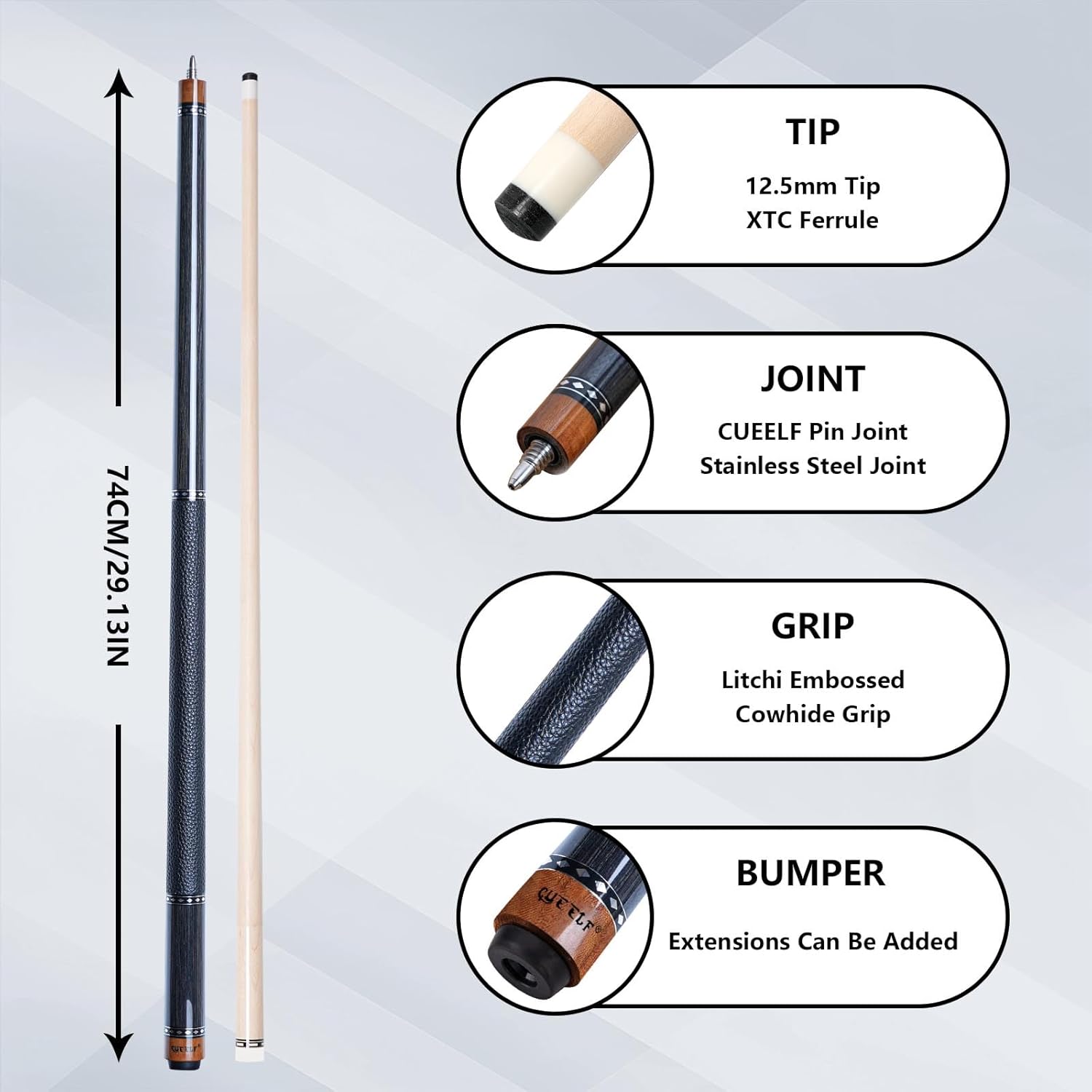 74CM/29.13IN

CUEELF

TIP
12.5mm Tip
XTC Ferrule

JOINT
CUEELF Pin Joint
Stainless Steel Joint

GRIP
Litchi Embossed
Cowhide Grip

CUEELF

BUMPER
Extensions Can Be Added