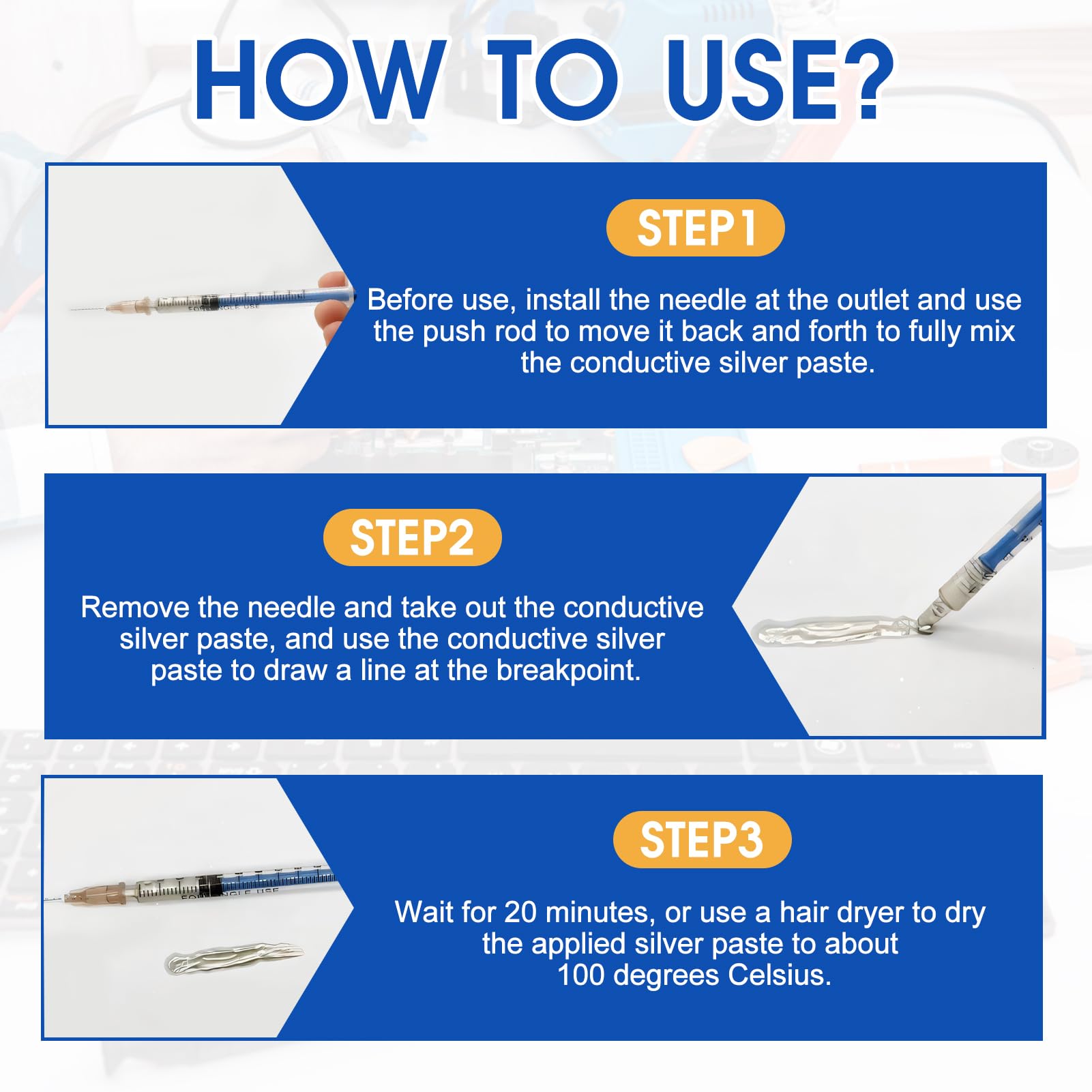 HOW TO USE?

STEP1

Before use, install the needle at the outlet and use the push rod to move it back and forth to fully mix the conductive silver paste.

STEP2

Remove the needle and take out the conductive silver paste, and use the conductive silver paste to draw a line at the breakpoint.

STEP3

Wait for 20 minutes, or use a hair dryer to dry the applied silver paste to about 100 degrees Celsius.