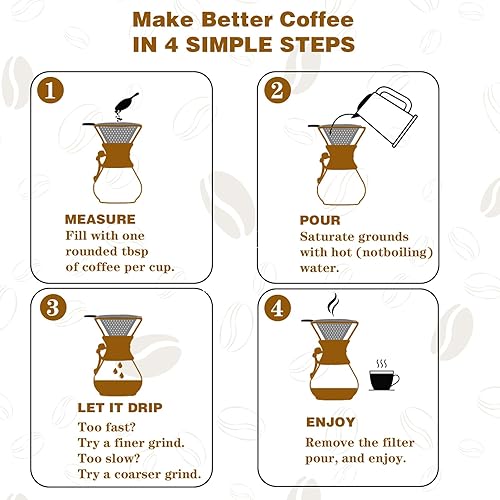 Make Better Coffee
IN 4 SIMPLE STEPS

1

MEASURE
Fill with one rounded tbsp of coffee per cup.

2

POUR
Saturate grounds with hot (notboiling) water.

3

LET IT DRIP
Too fast?
Try a finer grind.
Too slow?
Try a coarser grind.

4

ENJOY
Remove the filter pour, and enjoy.