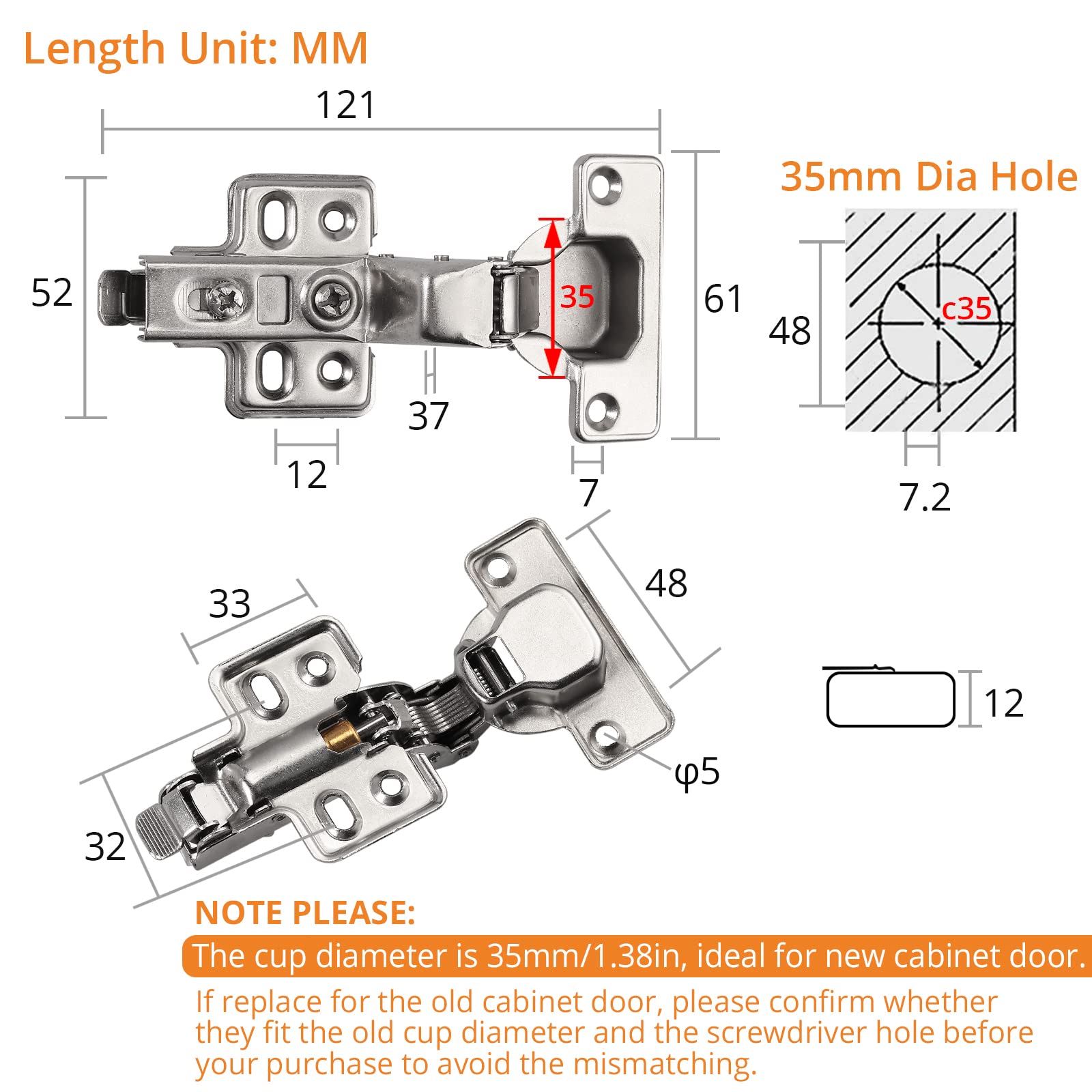 Length Unit: MM

121

52

35

61

37

12

7

35mm Dia Hole

48

c35

7.2

33

48

12

φ5

32

NOTE PLEASE:

The cup diameter is 35mm/1.38in, ideal for new cabinet door.

If replace for the old cabinet door, please confirm whether they fit the old cup diameter and the screwdriver hole before your purchase to avoid the mismatching.