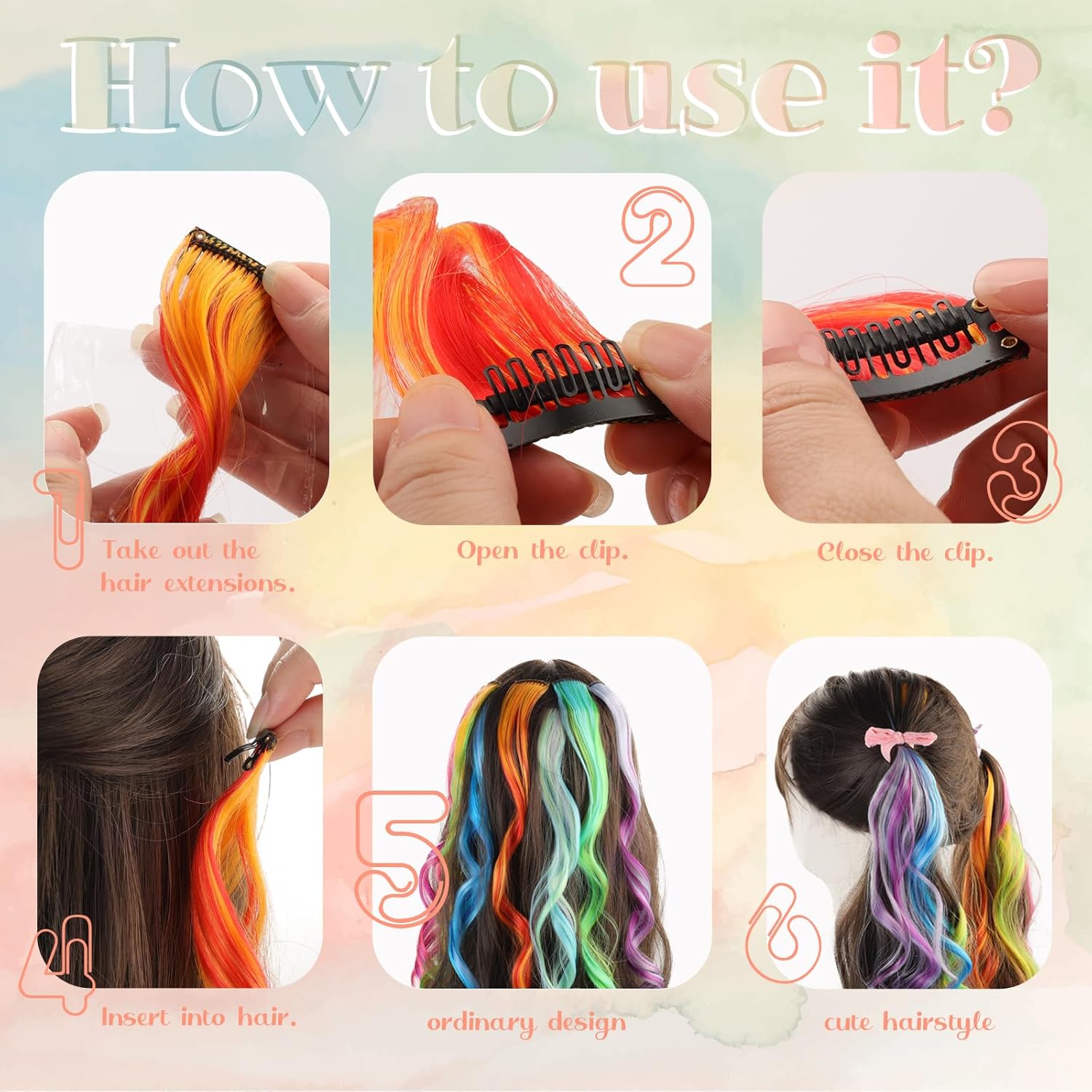 How to use it?

1

Take out the hair extensions.

2

Open the clip.

3

Close the clip.

4

Insert into hair.

5

ordinary design

6

cute hairstyle