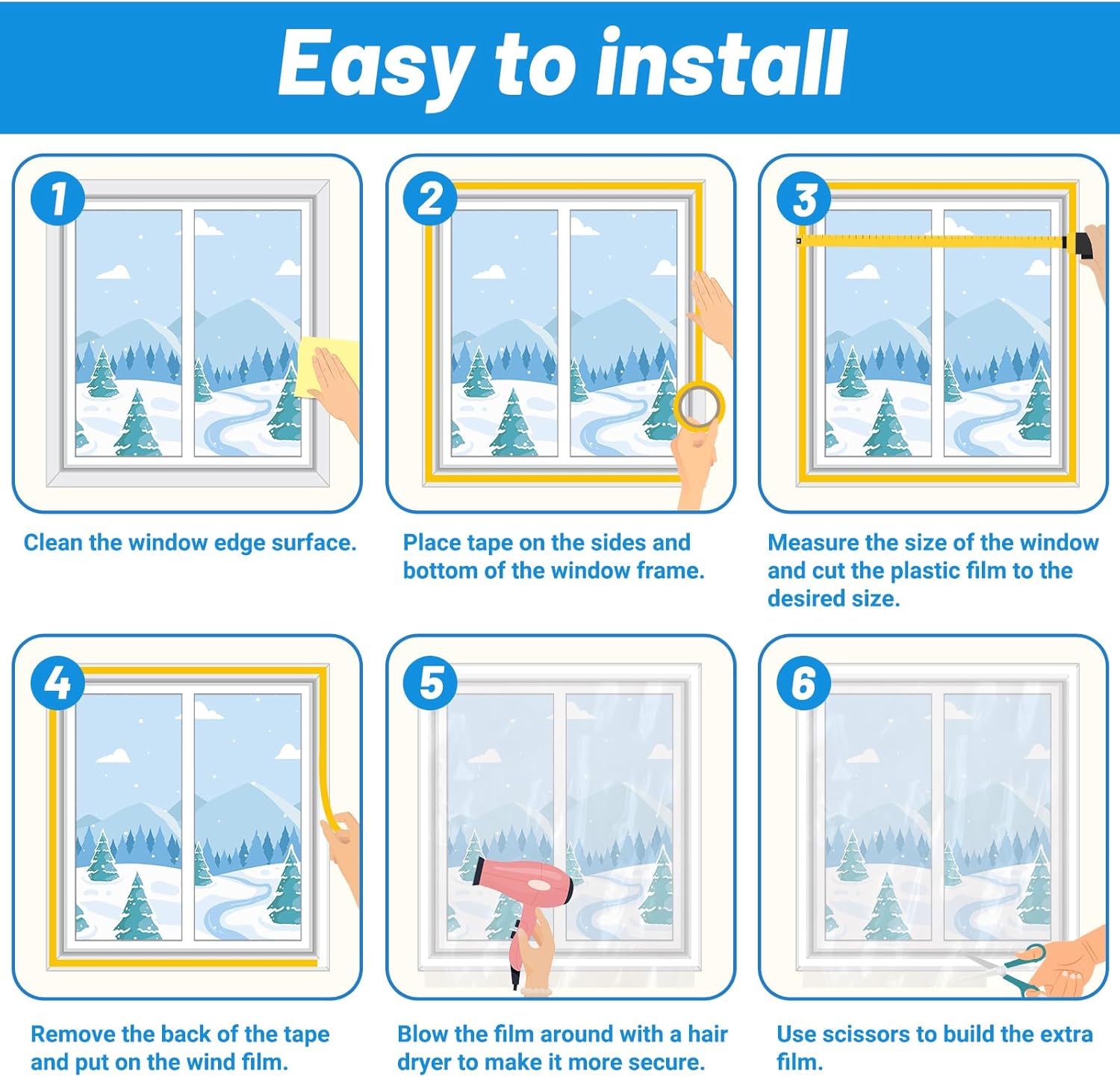 Easy to install

1

Clean the window edge surface.

2

Place tape on the sides and bottom of the window frame.

3

Measure the size of the window and cut the plastic film to the desired size.

4

Remove the back of the tape and put on the wind film.

5

Blow the film around with a hair dryer to make it more secure.

6

Use scissors to build the extra film.