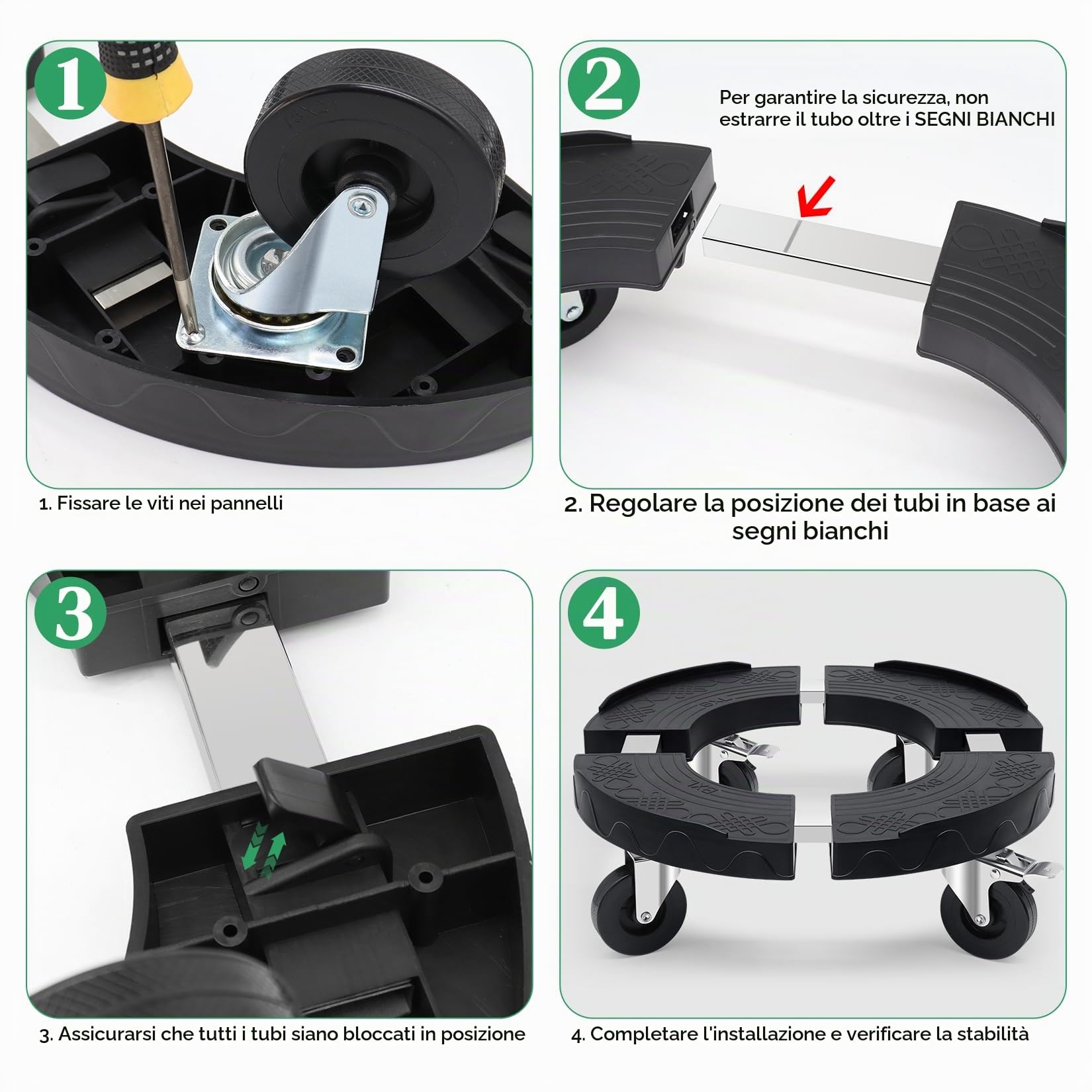 1

1. Fissare le viti nei pannelli

2

Per garantire la sicurezza, non estrarre il tubo oltre i SEGNI BIANCHI

2. Regolare la posizione dei tubi in base ai segni bianchi

3

3. Assicurarsi che tutti i tubi siano bloccati in posizione

4

4. Completare l'installazione e verificare la stabilità