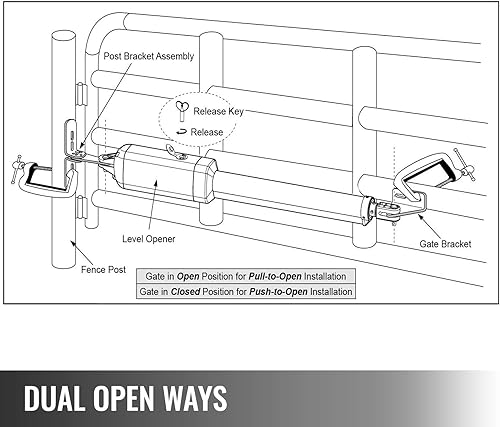 Post Bracket Assembly

Release Key

Release

Level Opener

Gate Bracket

Fence Post

Gate in Open Position for Pull-to-Open Installation

Gate in Closed Position for Push-to-Open Installation

DUAL OPEN WAYS