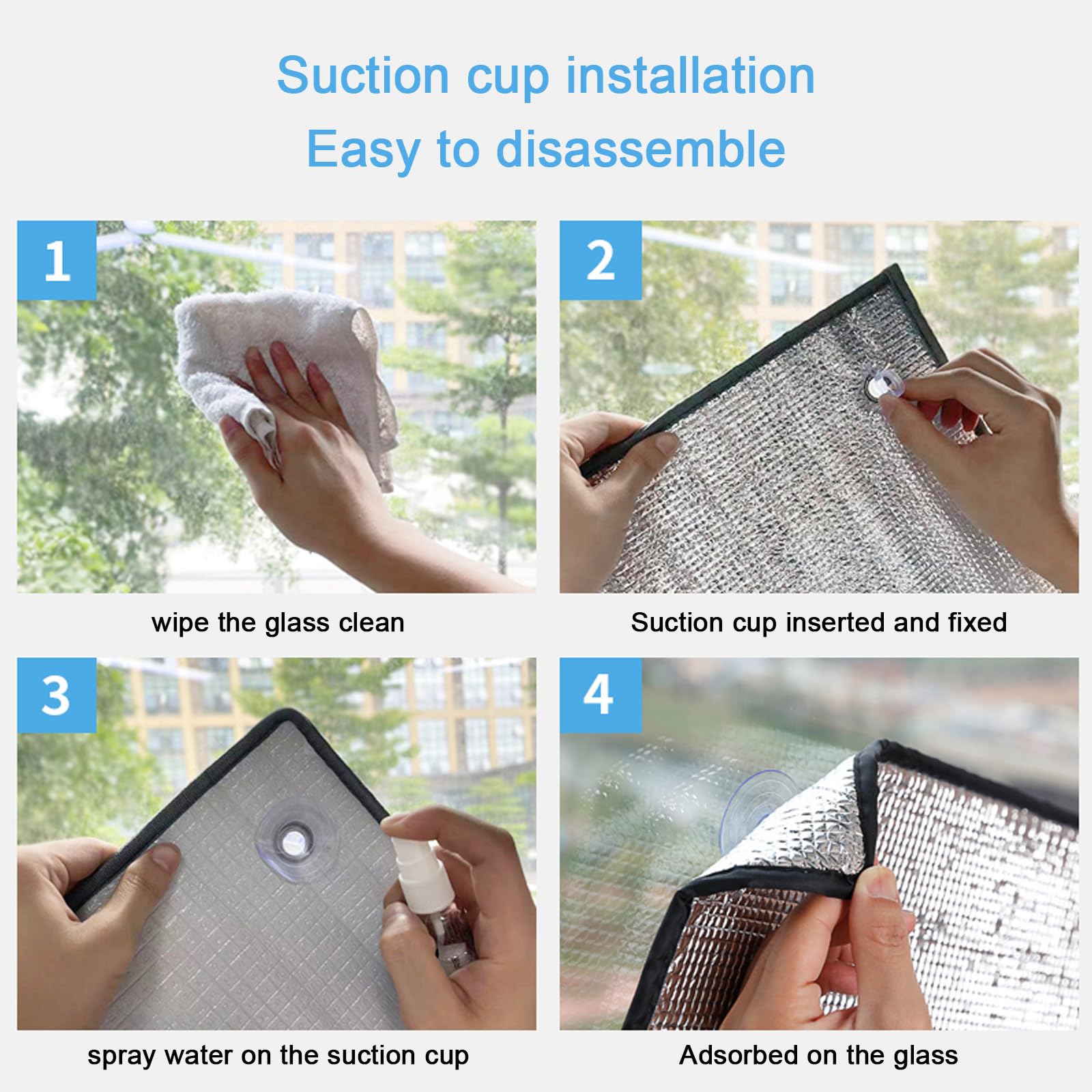 Suction cup installation
Easy to disassemble

1

wipe the glass clean

2

Suction cup inserted and fixed

3

spray water on the suction cup

4

Adsorbed on the glass