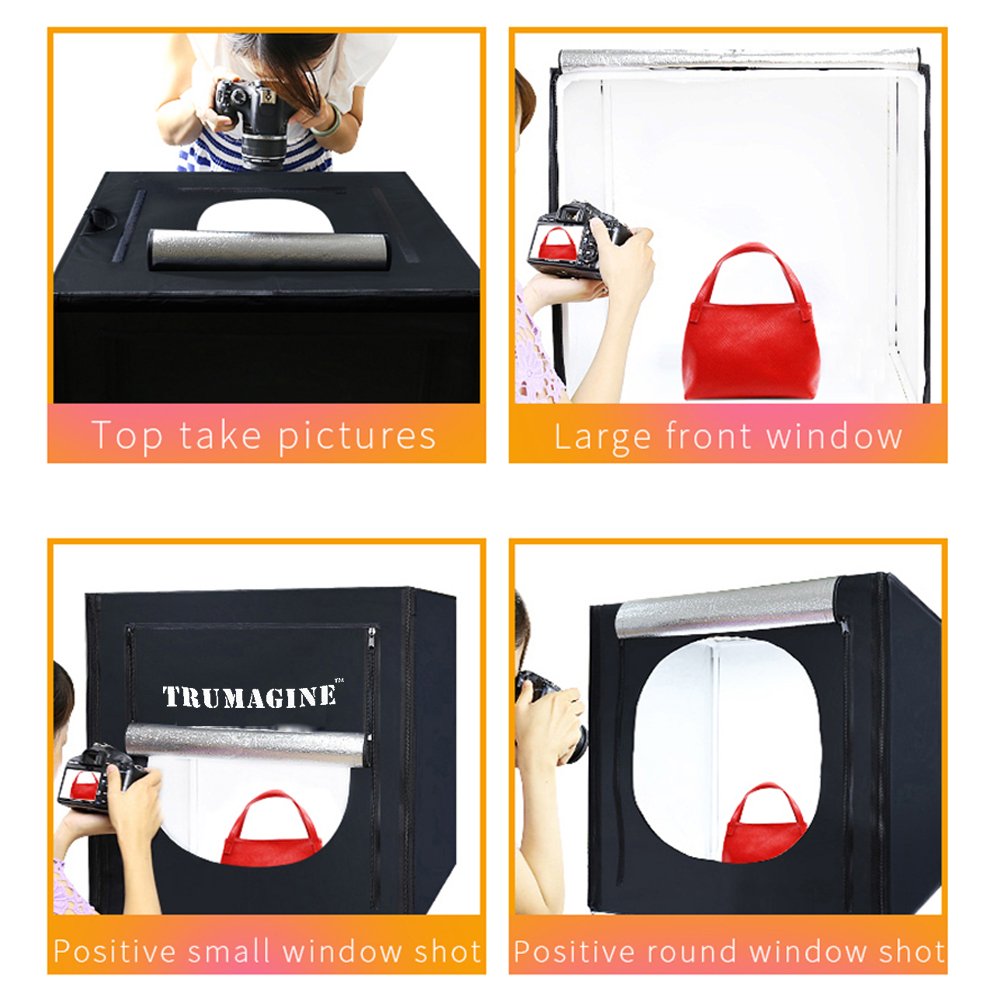 Top take pictures

Large front window

TRUMAGINE™

Positive small window shot

Positive round window shot