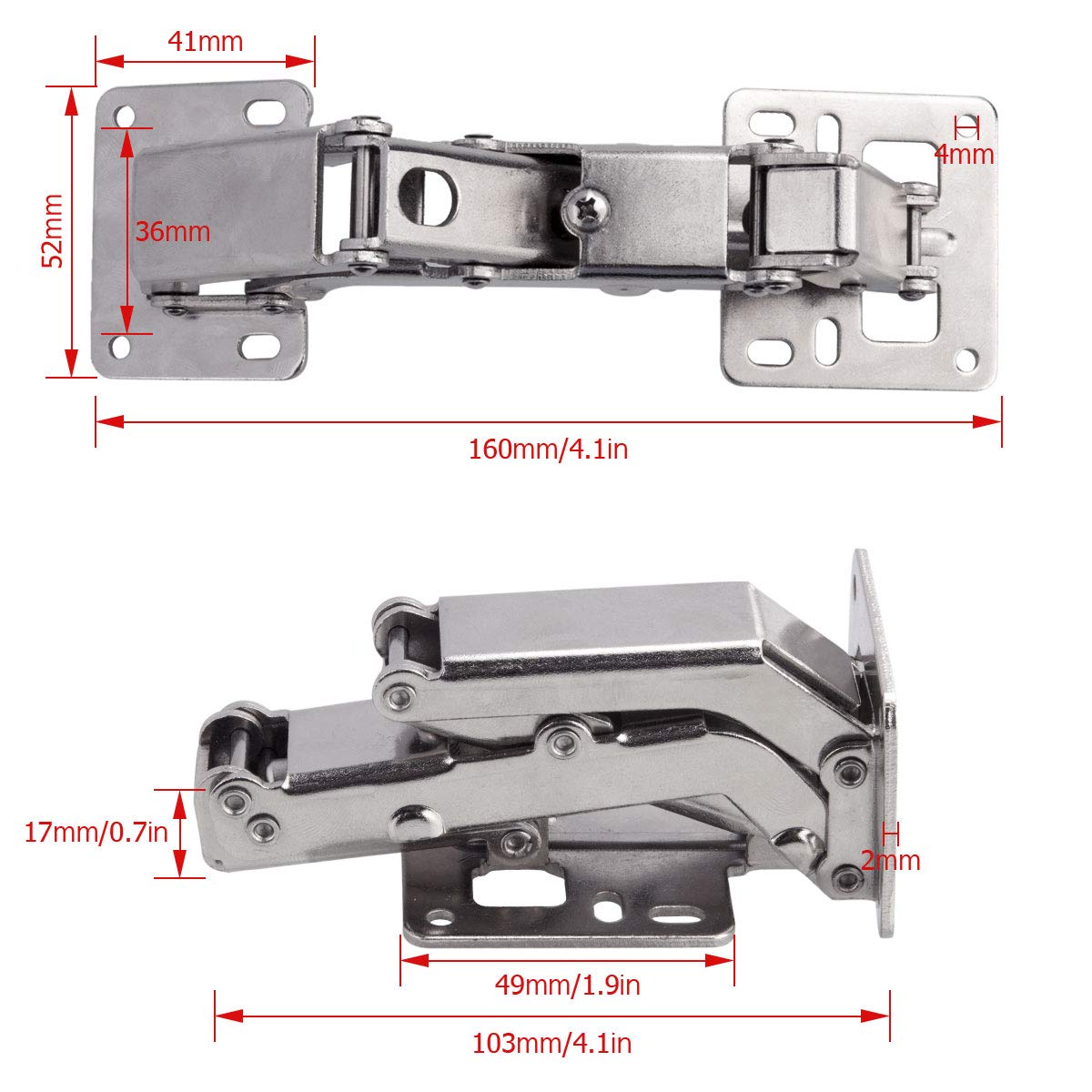 41mm

52mm

36mm

4mm

160mm/4.1in

17mm/0.7in

2mm

49mm/1.9in

103mm/4.1in