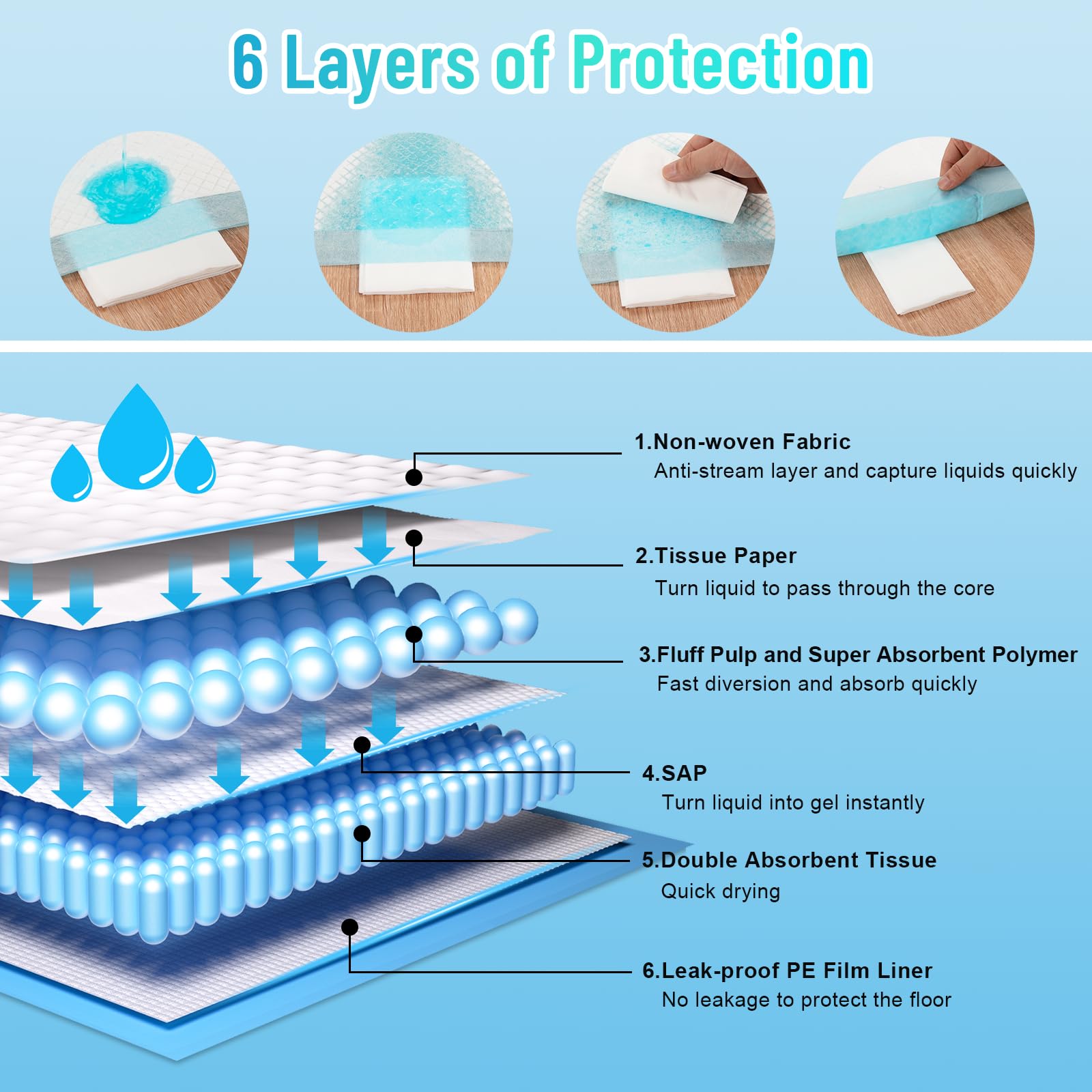 6 Layers of Protection

1.Non-woven Fabric
Anti-stream layer and capture liquids quickly

2.Tissue Paper
Turn liquid to pass through the core

3.Fluff Pulp and Super Absorbent Polymer
Fast diversion and absorb quickly

4.SAP
Turn liquid into gel instantly

5.Double Absorbent Tissue
Quick drying

6.Leak-proof PE Film Liner
No leakage to protect the floor