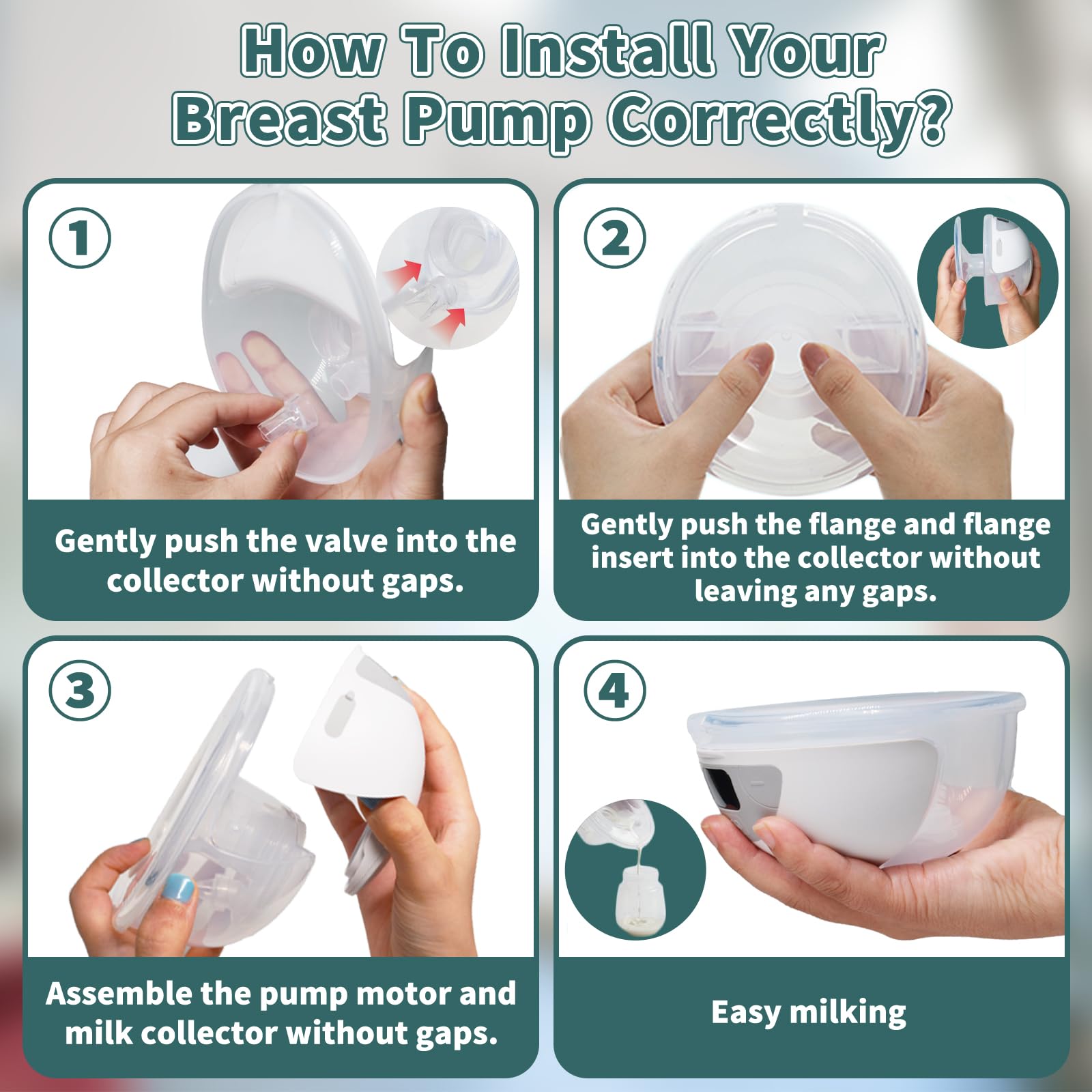 How To Install Your Breast Pump Correctly?

1

Gently push the valve into the collector without gaps.

2

Gently push the flange and flange insert into the collector without leaving any gaps.

3

Assemble the pump motor and milk collector without gaps.

4

Easy milking