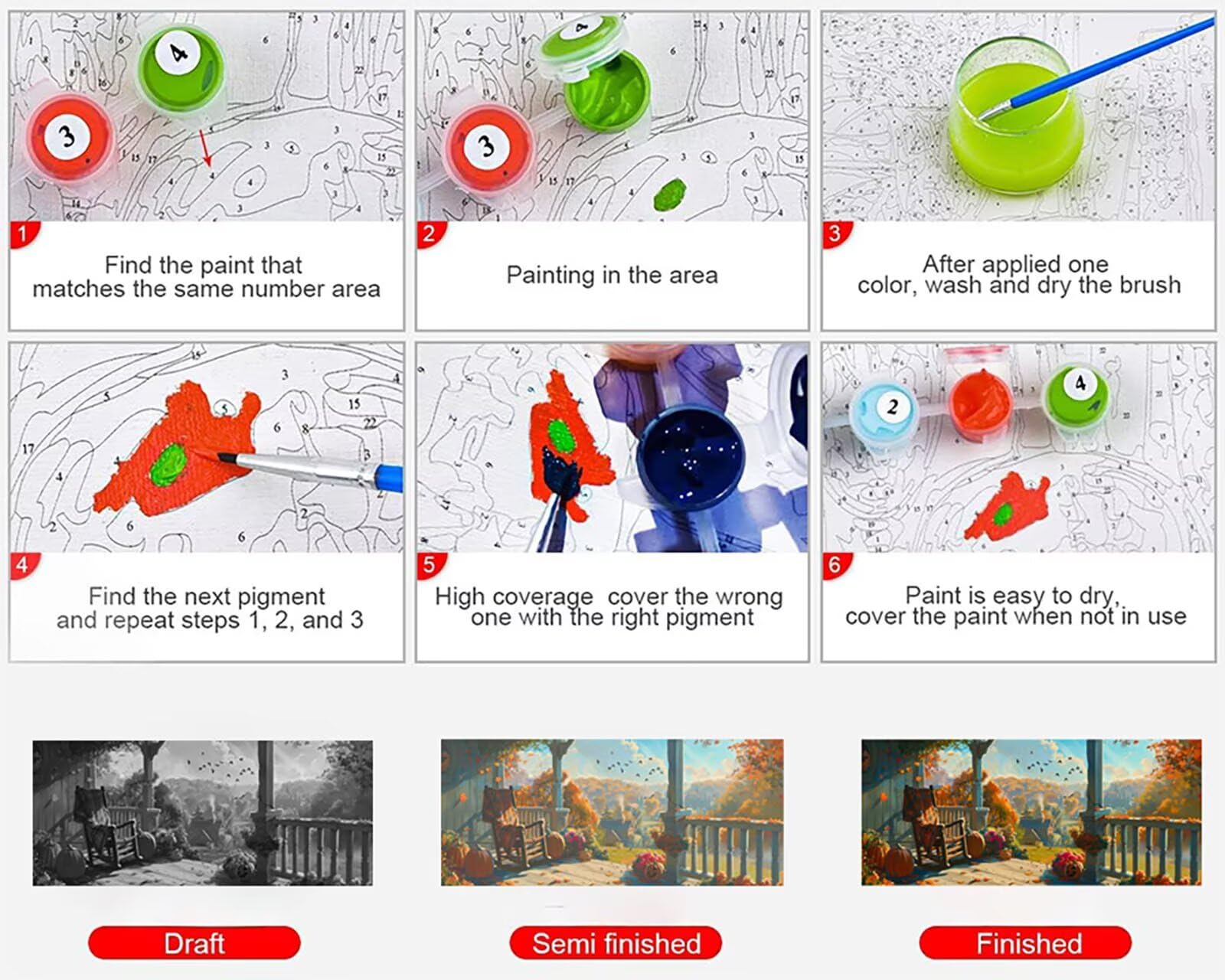 1
Find the paint that matches the same number area

2
Painting in the area

3
After applied one color, wash and dry the brush

4
Find the next pigment and repeat steps 1, 2, and 3

5
High coverage cover the wrong one with the right pigment

6
Paint is easy to dry, cover the paint when not in use

Draft

Semi finished

Finished