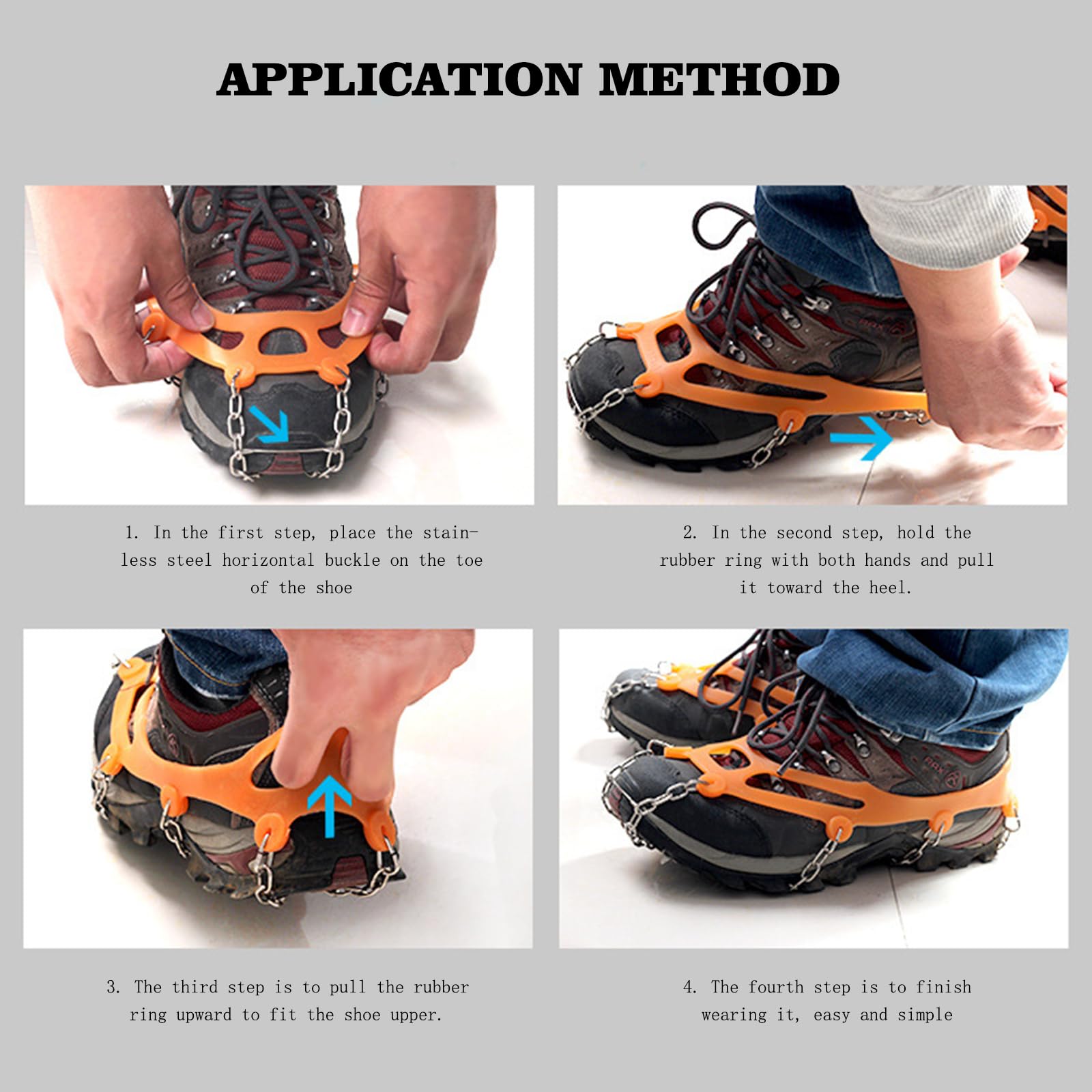 APPLICATION METHOD

1. In the first step, place the stainless steel horizontal buckle on the toe of the shoe

2. In the second step, hold the rubber ring with both hands and pull it toward the heel.

3. The third step is to pull the rubber ring upward to fit the shoe upper.

4. The fourth step is to finish wearing it, easy and simple