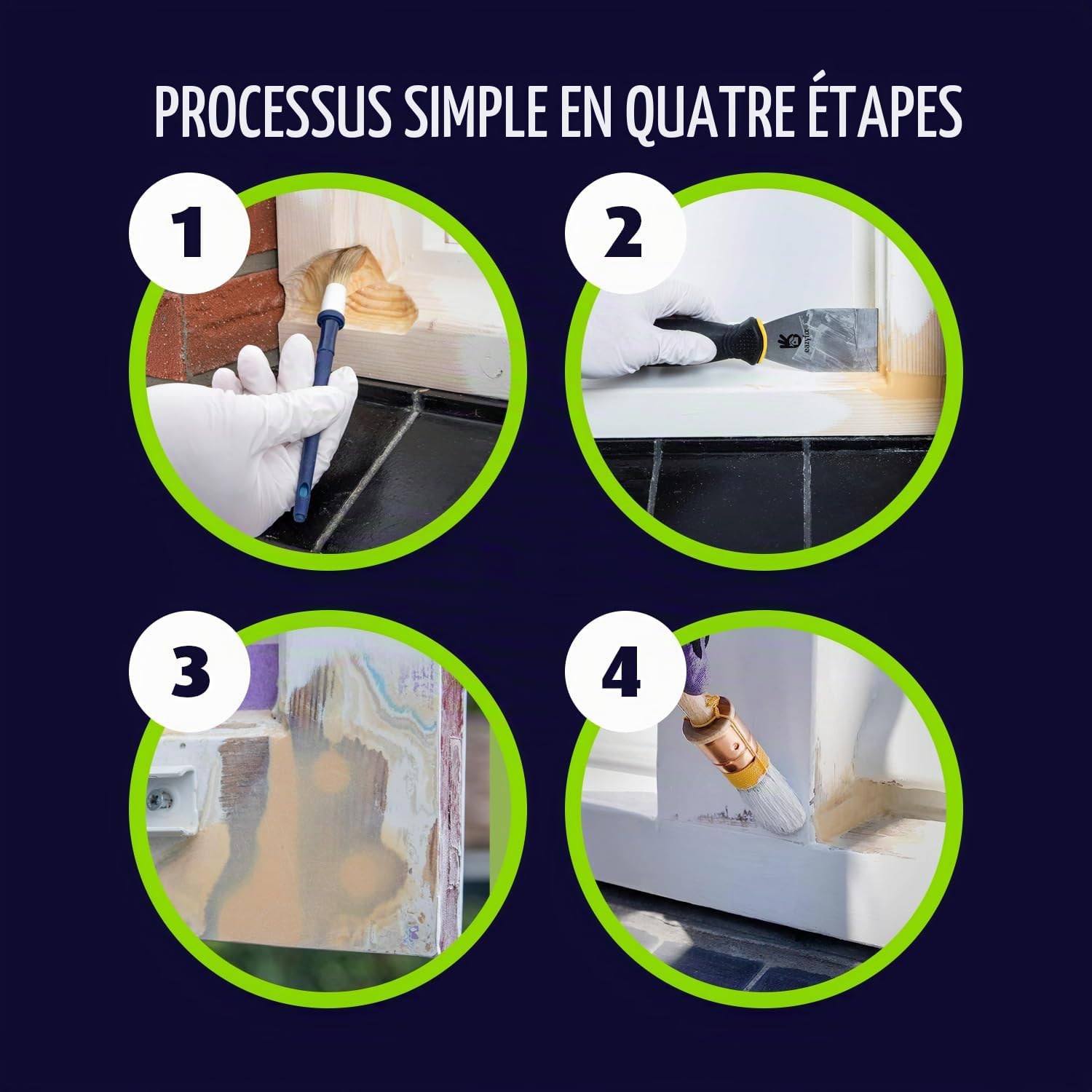 PROCESSUS SIMPLE EN QUATRE ÉTAPES

1

2

eazyfix

3

4