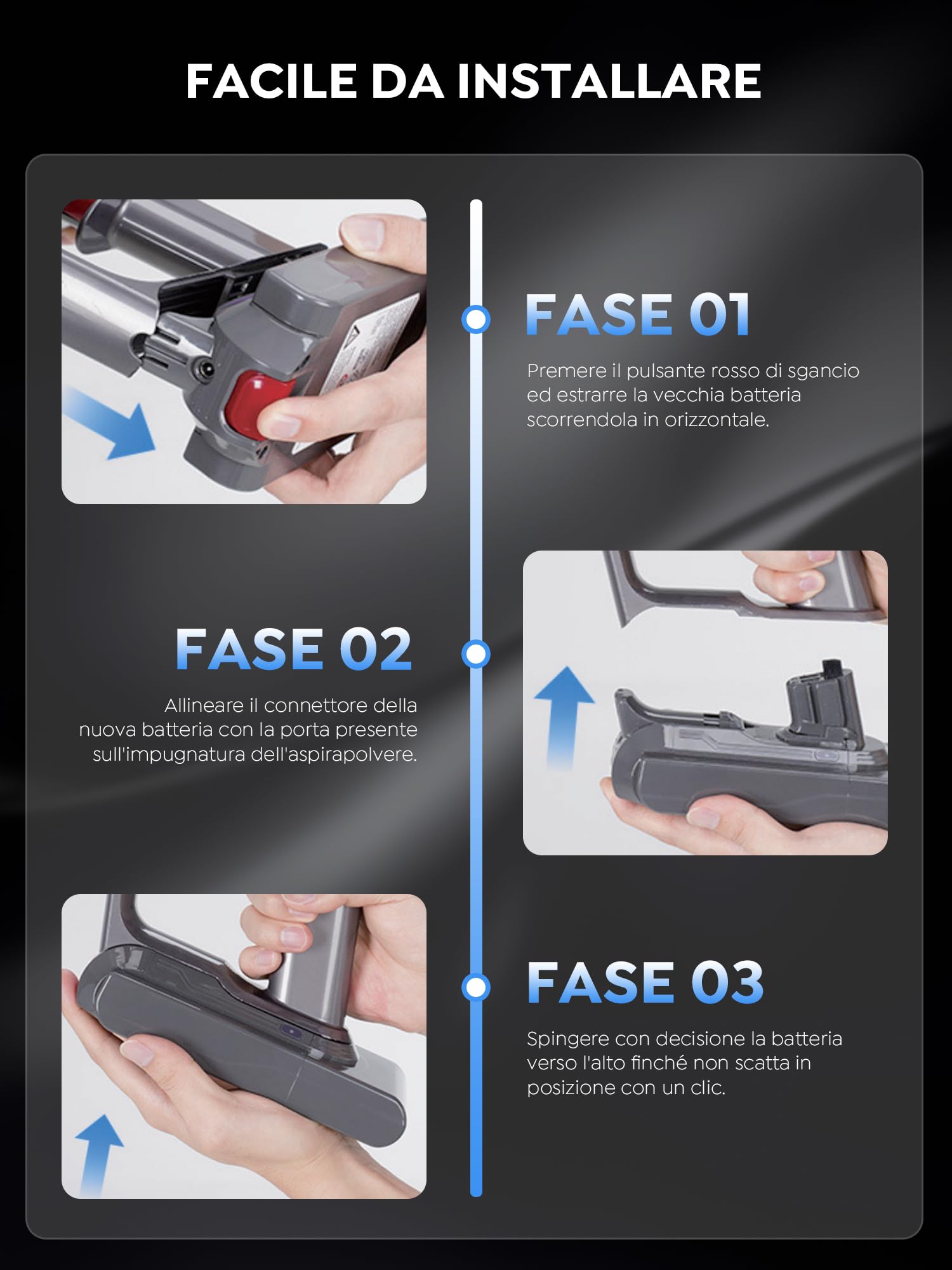 FACILE DA INSTALLARE

FASE 01

Premere il pulsante rosso di sgancio ed estrarre la vecchia batteria scorrendola in orizzontale.

FASE 02

Allineare il connettore della nuova batteria con la porta presente sull'impugnatura dell'aspirapolvere.

FASE 03

Spingere con decisione la batteria verso l'alto finché non scatta in posizione con un clic.