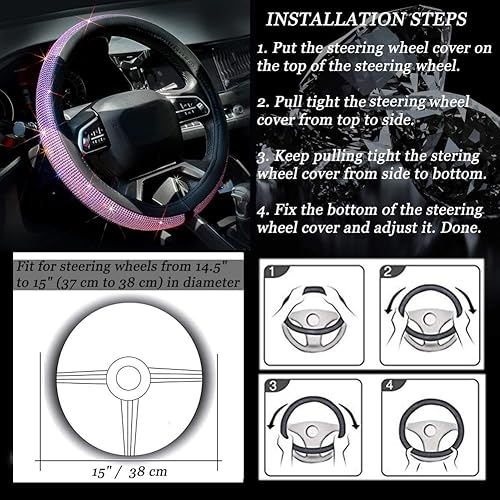 INSTALLATION STEPS

1. Put the steering wheel cover on the top of the steering wheel.

2. Pull tight the steering wheel cover from top to side.

3. Keep pulling tight the stering wheel cover from side to bottom.

4. Fix the bottom of the steering wheel cover and adjust it. Done.

Fit for steering wheels from 14.5" to 15" (37 cm to 38 cm) in diameter

15" / 38 cm

1

2

3

4