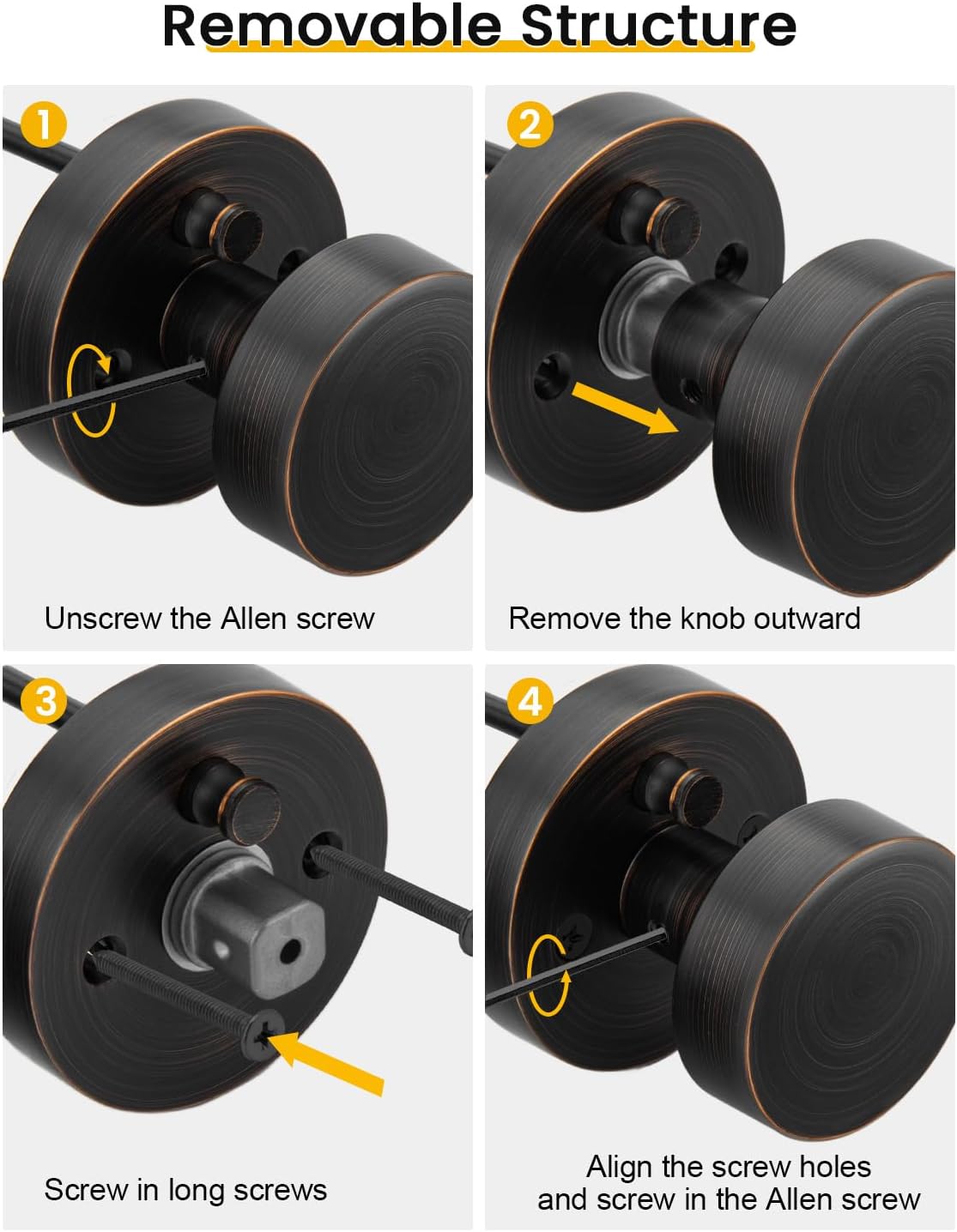 Removable Structure

1

Unscrew the Allen screw

2

Remove the knob outward

3

Screw in long screws

4

Align the screw holes and screw in the Allen screw