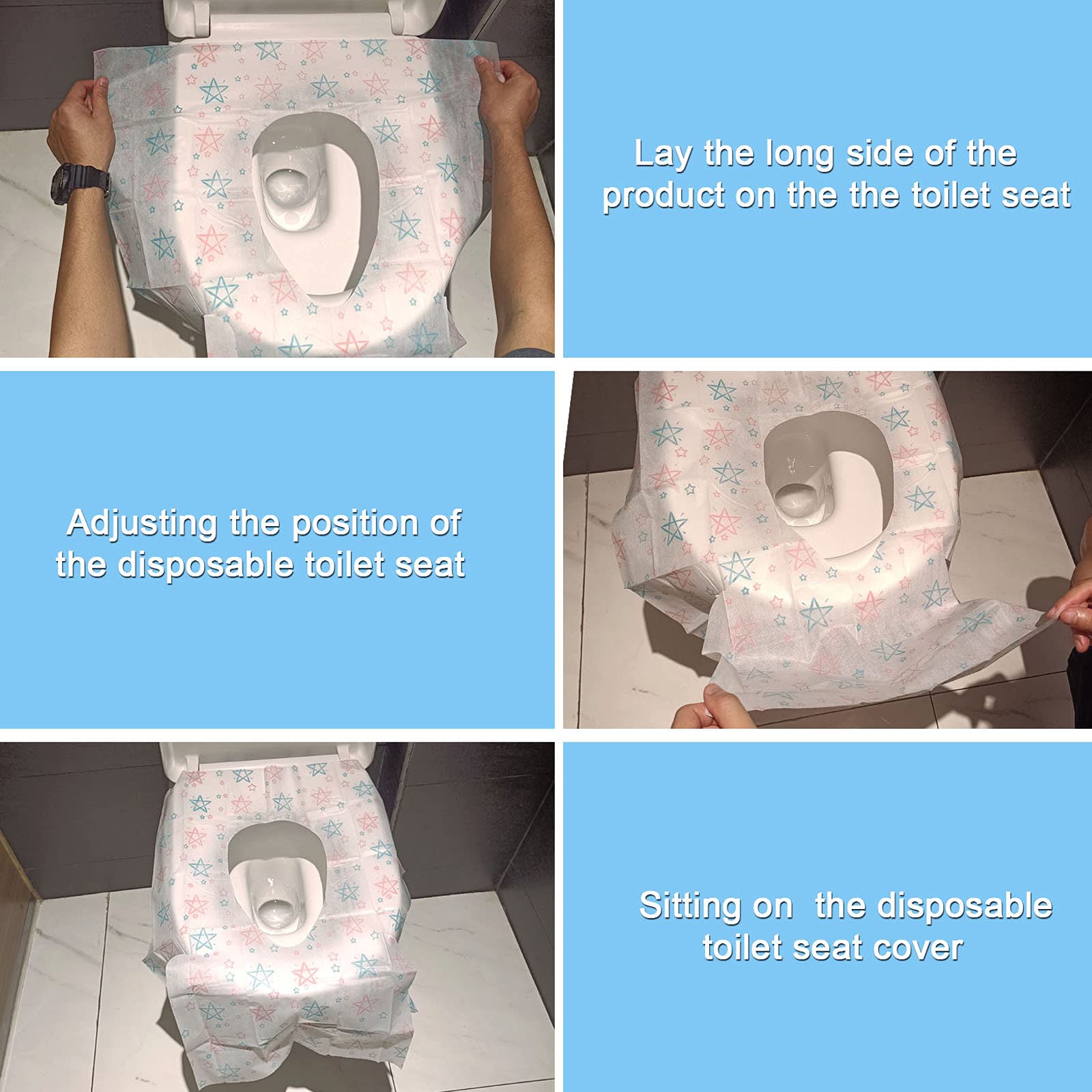 Lay the long side of the product on the the toilet seat

Adjusting the position of the disposable toilet seat

Sitting on  the disposable toilet seat cover