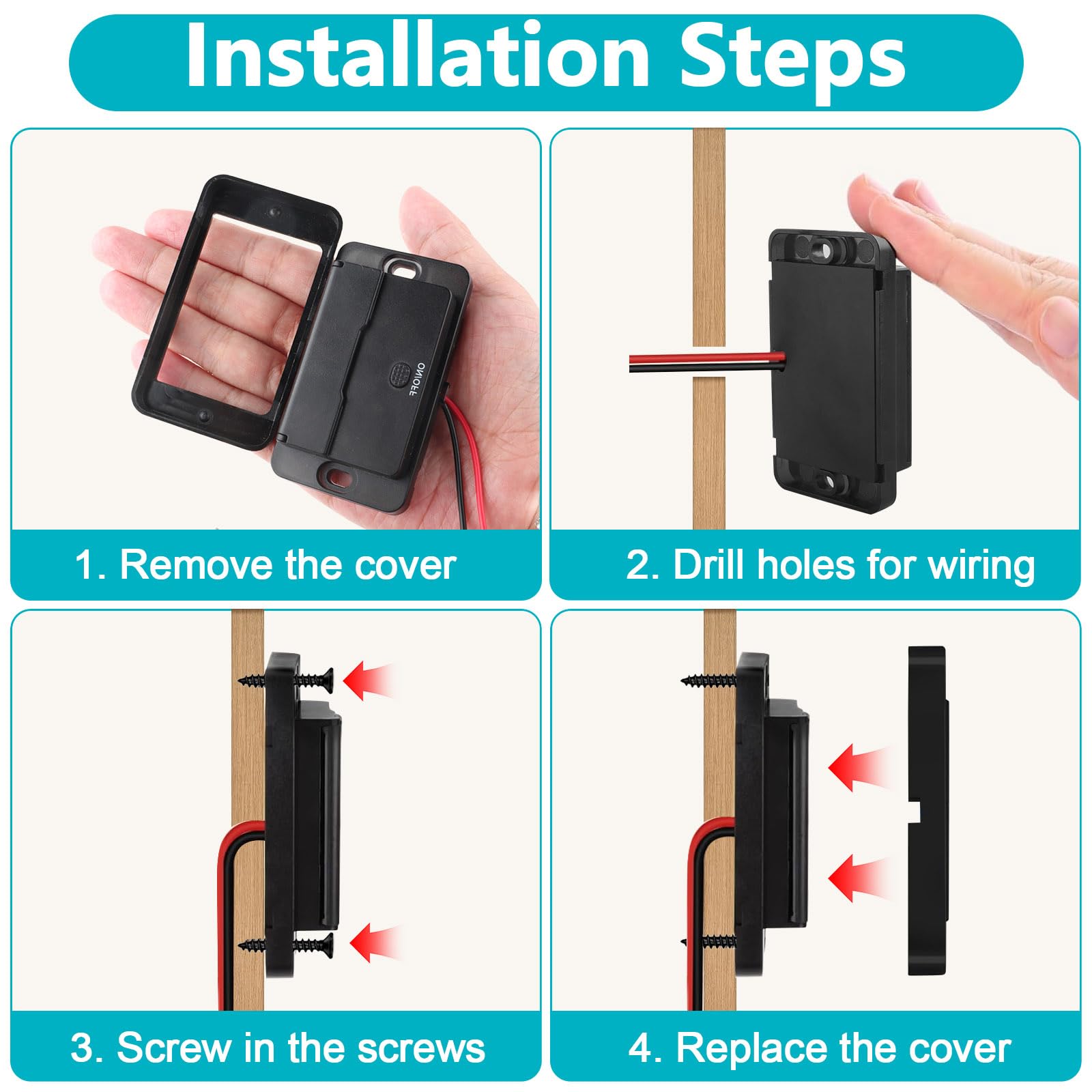 Installation Steps

ON/OFF

1. Remove the cover

2. Drill holes for wiring

3. Screw in the screws

4. Replace the cover