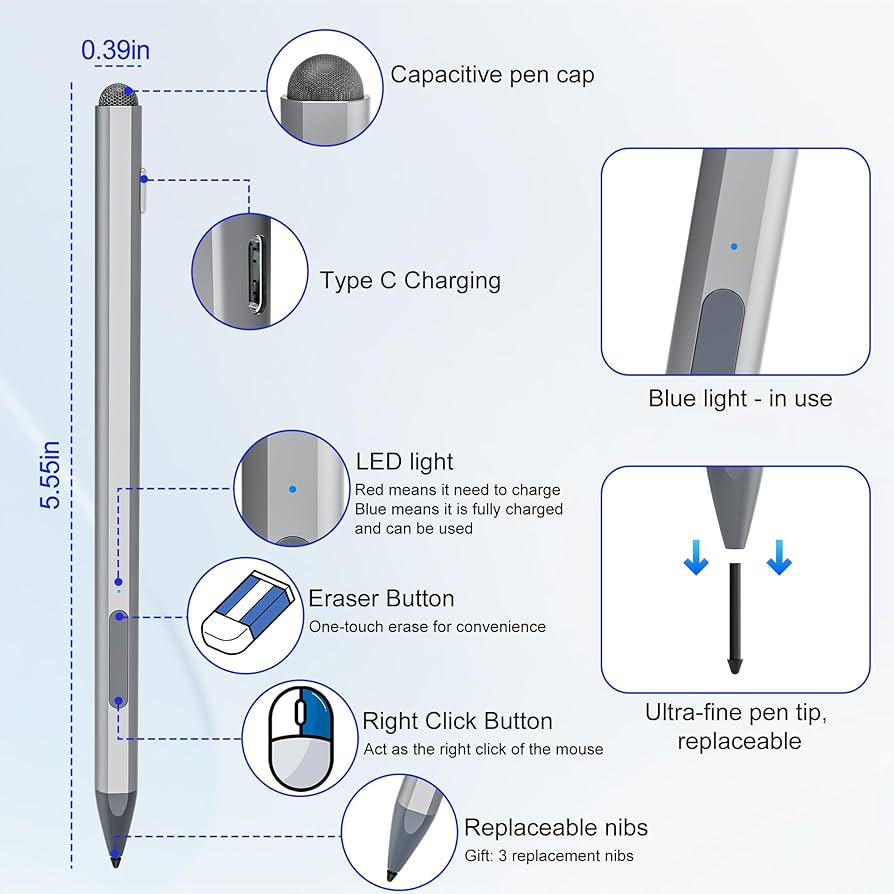 0.39in

5.55in

Capacitive pen cap

Type C Charging

LED light
Red means it need to charge
Blue means it is fully charged and can be used

Eraser Button
One-touch erase for convenience

Right Click Button
Act as the right click of the mouse

Replaceable nibs
Gift: 3 replacement nibs

Blue light - in use

Ultra-fine pen tip, replaceable