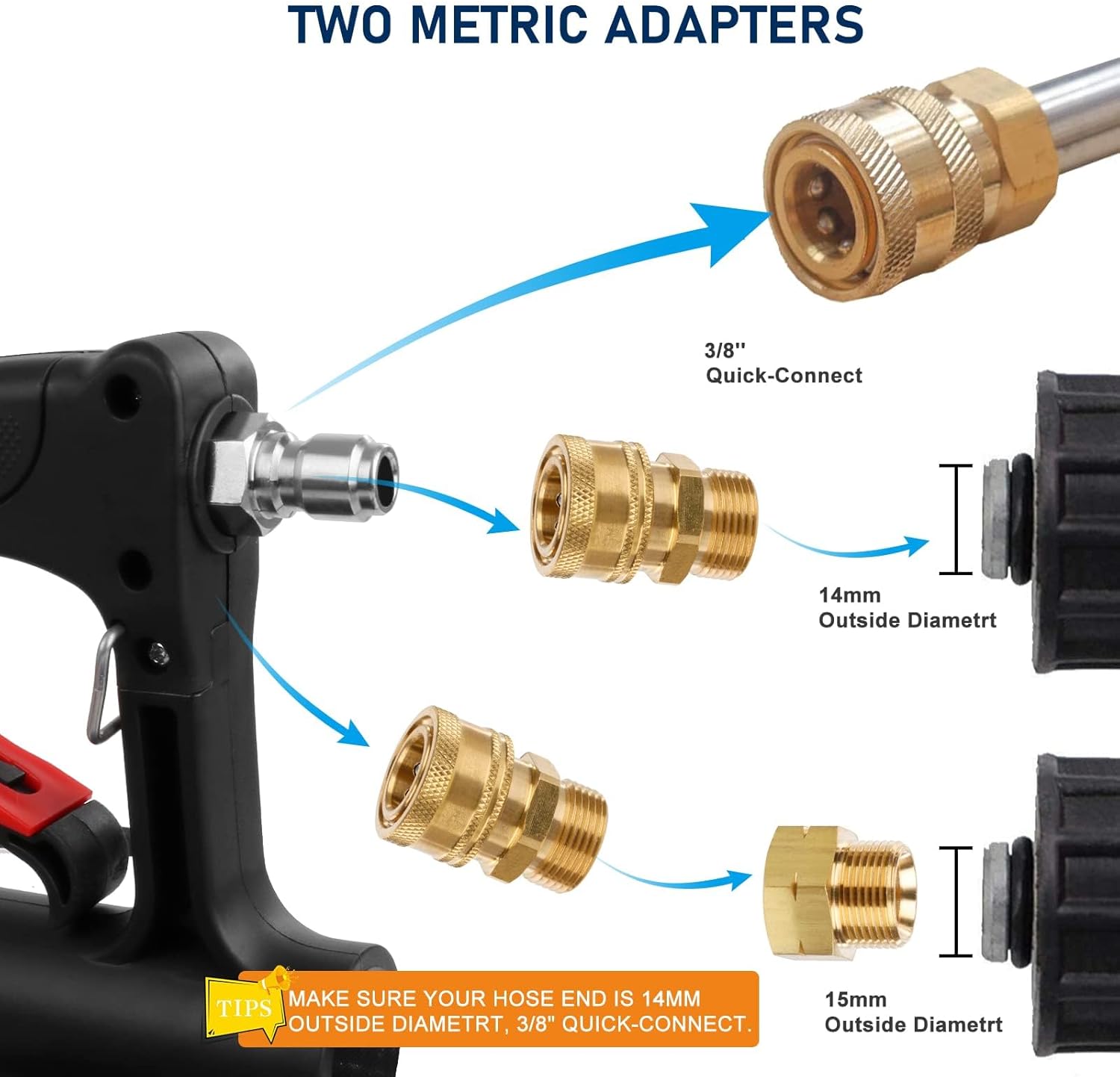 TWO METRIC ADAPTERS

3/8''
Quick-Connect

14mm
Outside Diametrt

15mm
Outside Diametrt

TIPS MAKE SURE YOUR HOSE END IS 14MM OUTSIDE DIAMETRT, 3/8" QUICK-CONNECT.