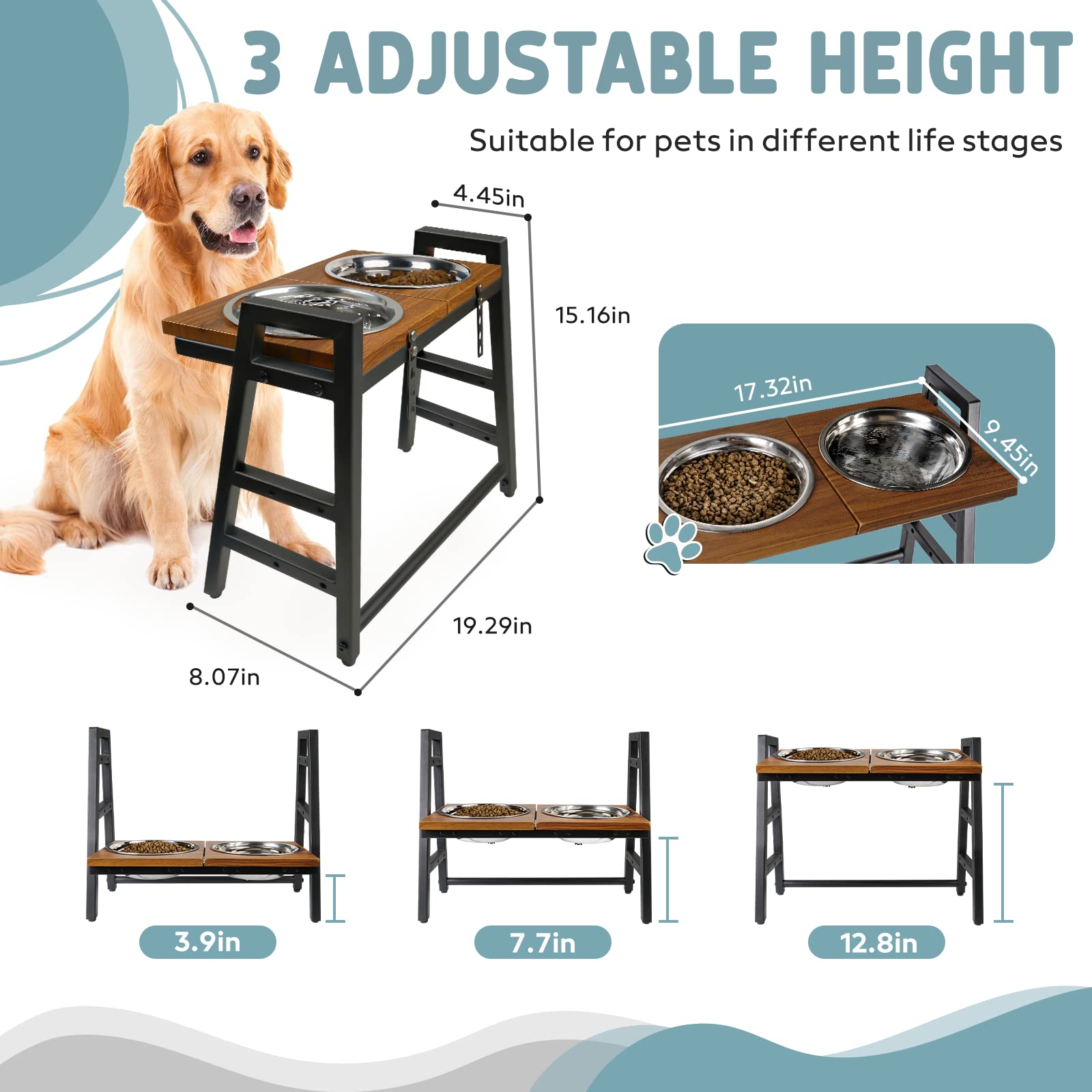 3 ADJUSTABLE HEIGHT

Suitable for pets in different life stages

4.45in

15.16in

19.29in

8.07in

17.32in

9.45in

3.9in

7.7in

12.8in