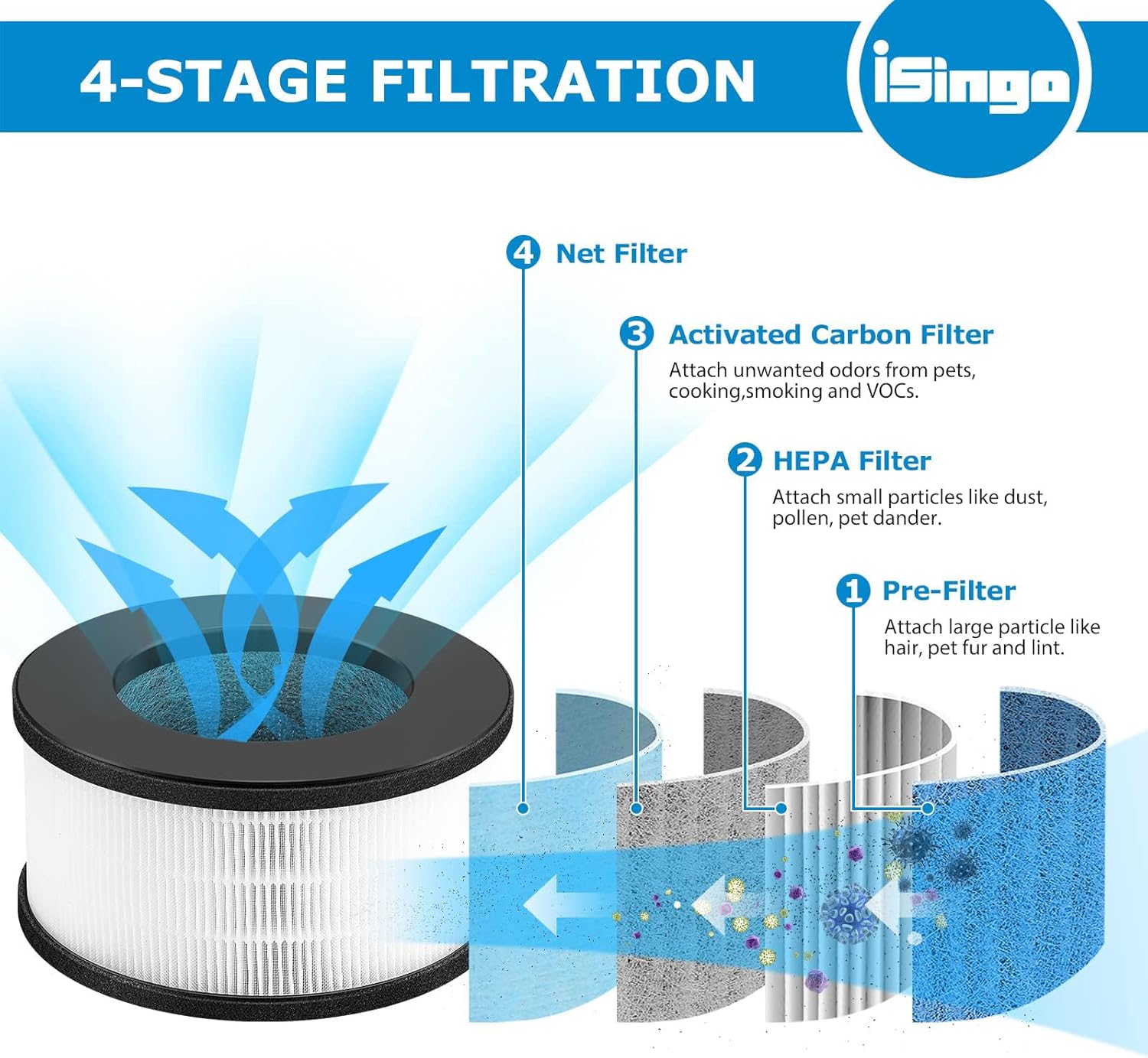 4-STAGE FILTRATION

iSingo

4 Net Filter

3 Activated Carbon Filter

Attach unwanted odors from pets, cooking,smoking and VOCs.

2 HEPA Filter

Attach small particles like dust, pollen, pet dander.

1 Pre-Filter

Attach large particle like hair, pet fur and lint.