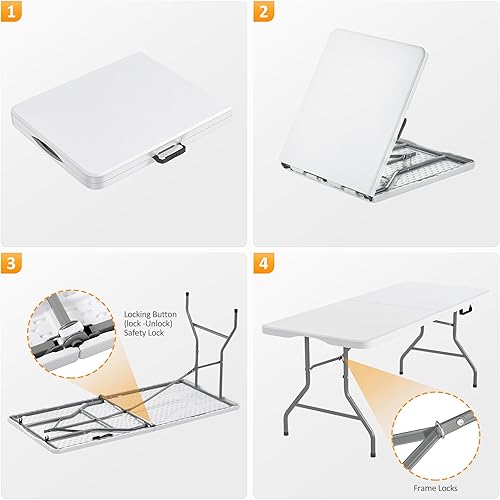 1

2

3

Locking Button (lock -Unlock) Safety Lock

4

Frame Locks