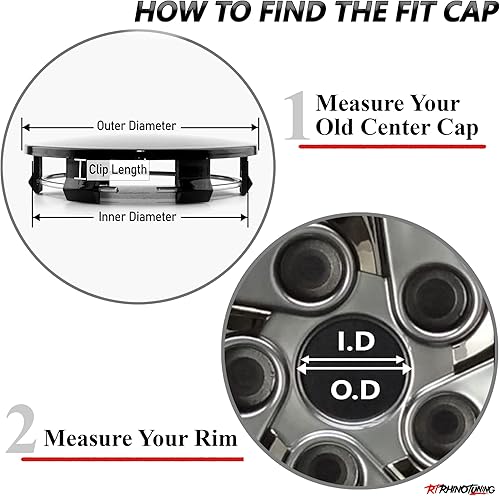 HOW TO FIND THE FIT CAP

Outer Diameter

Clip Length

Inner Diameter

1 Measure Your Old Center Cap

I.D

O.D

2 Measure Your Rim

RT RHINOTUNING