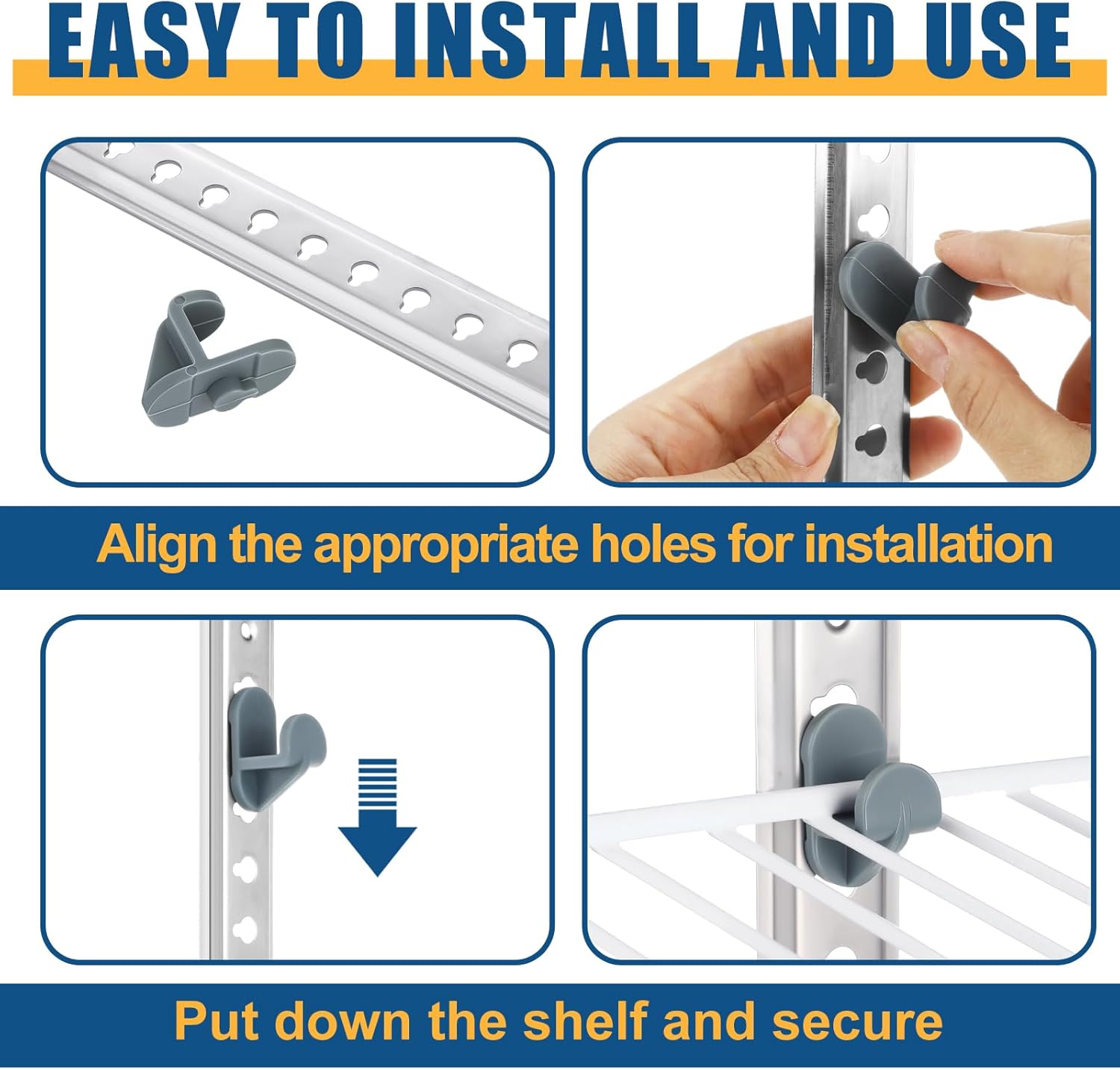 EASY TO INSTALL AND USE

Align the appropriate holes for installation

Put down the shelf and secure