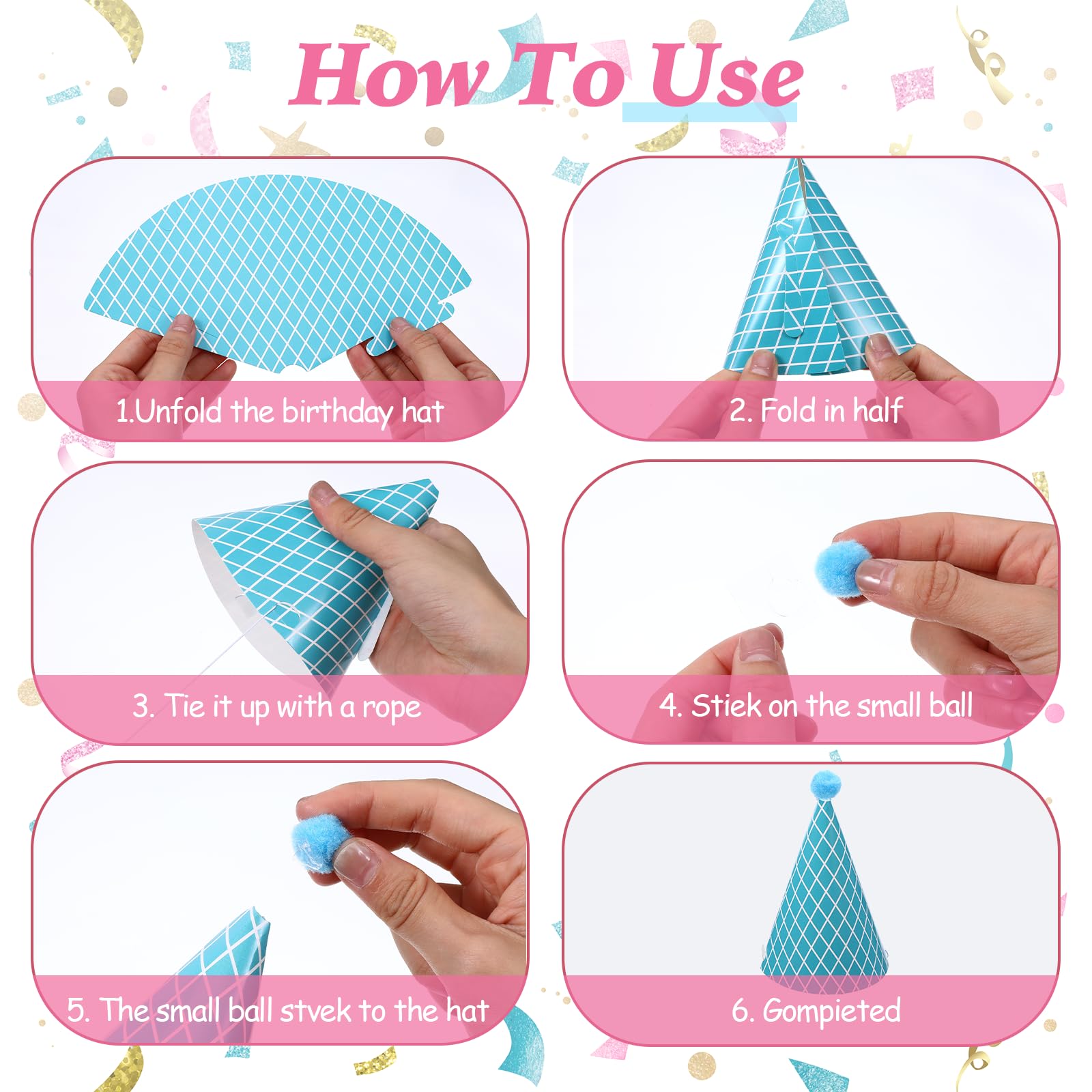 How To Use

1.Unfold the birthday hat

2. Fold in half

3. Tie it up with a rope

4. Stiek on the small ball

5. The small ball stvek to the hat

6. Gompieted