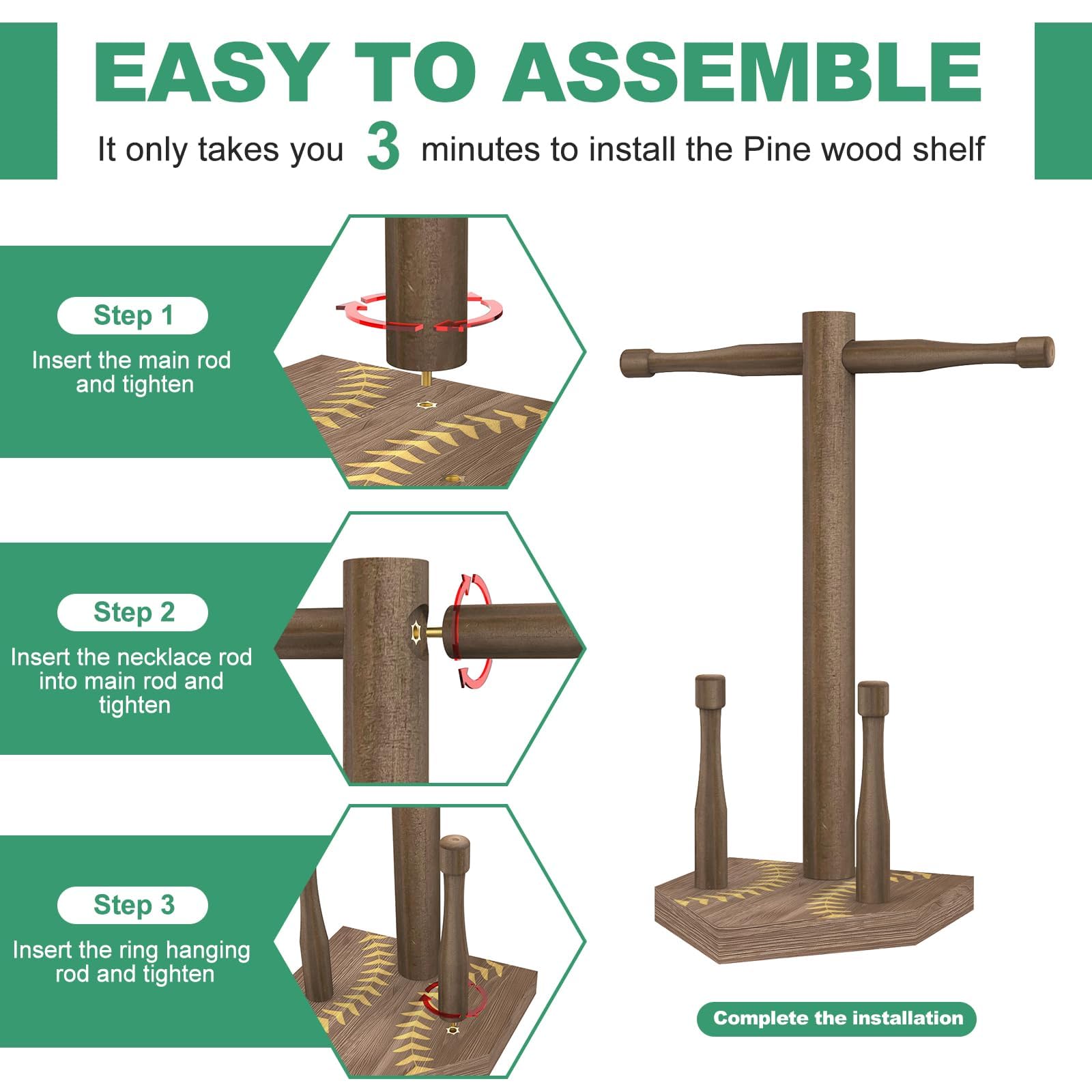 EASY TO ASSEMBLE

It only takes you 3 minutes to install the Pine wood shelf

Step 1

Insert the main rod and tighten

Step 2

Insert the necklace rod into main rod and tighten

Step 3

Insert the ring hanging rod and tighten

Complete the installation