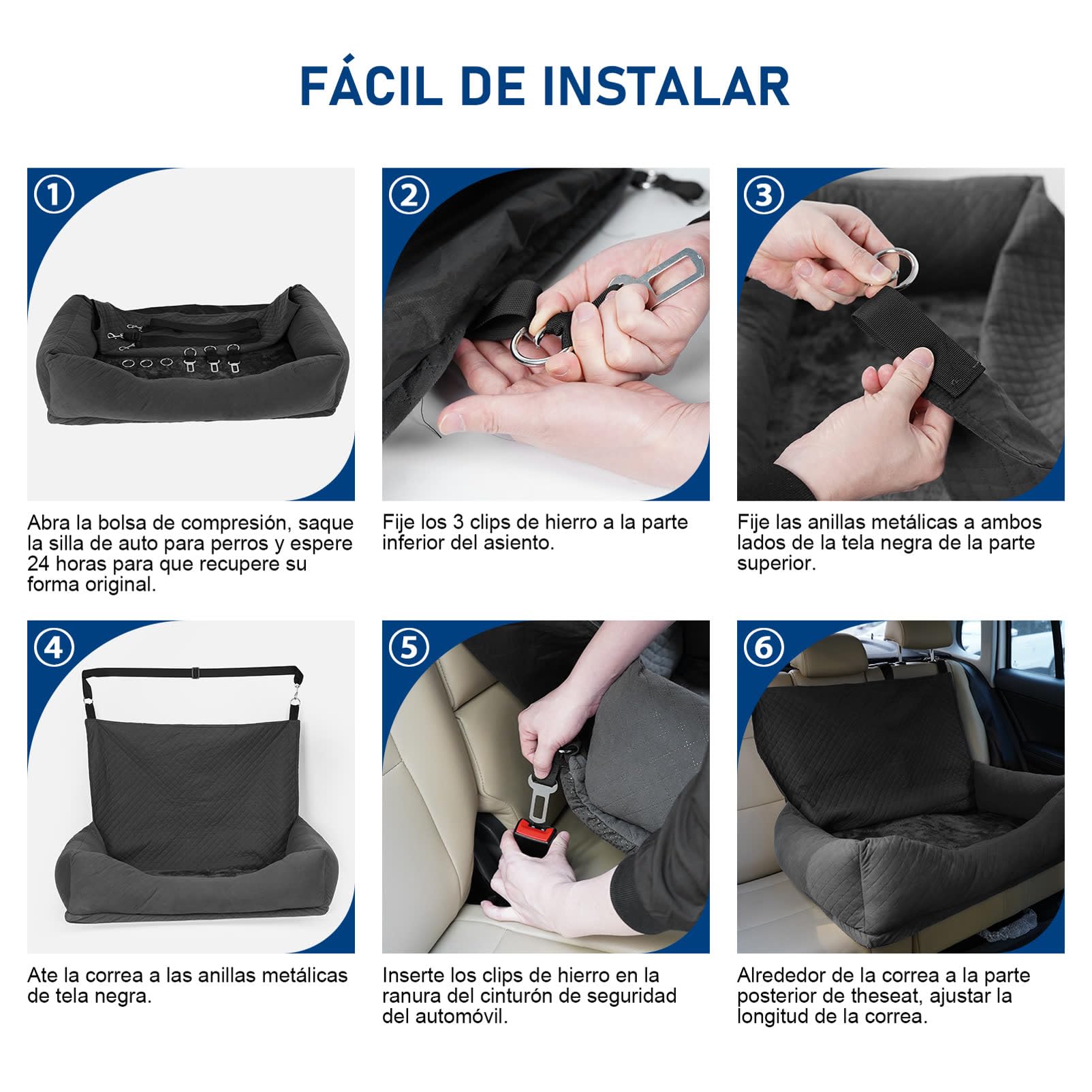 FÁCIL DE INSTALAR

①

Abra la bolsa de compresión, saque la silla de auto para perros y espere 24 horas para que recupere su forma original.

②

Fije los 3 clips de hierro a la parte inferior del asiento.

③

Fije las anillas metálicas a ambos lados de la tela negra de la parte superior.

④

Ate la correa a las anillas metálicas de tela negra.

⑤

Inserte los clips de hierro en la ranura del cinturón de seguridad del automóvil.

⑥

Alrededor de la correa a la parte posterior de theseat, ajustar la longitud de la correa.