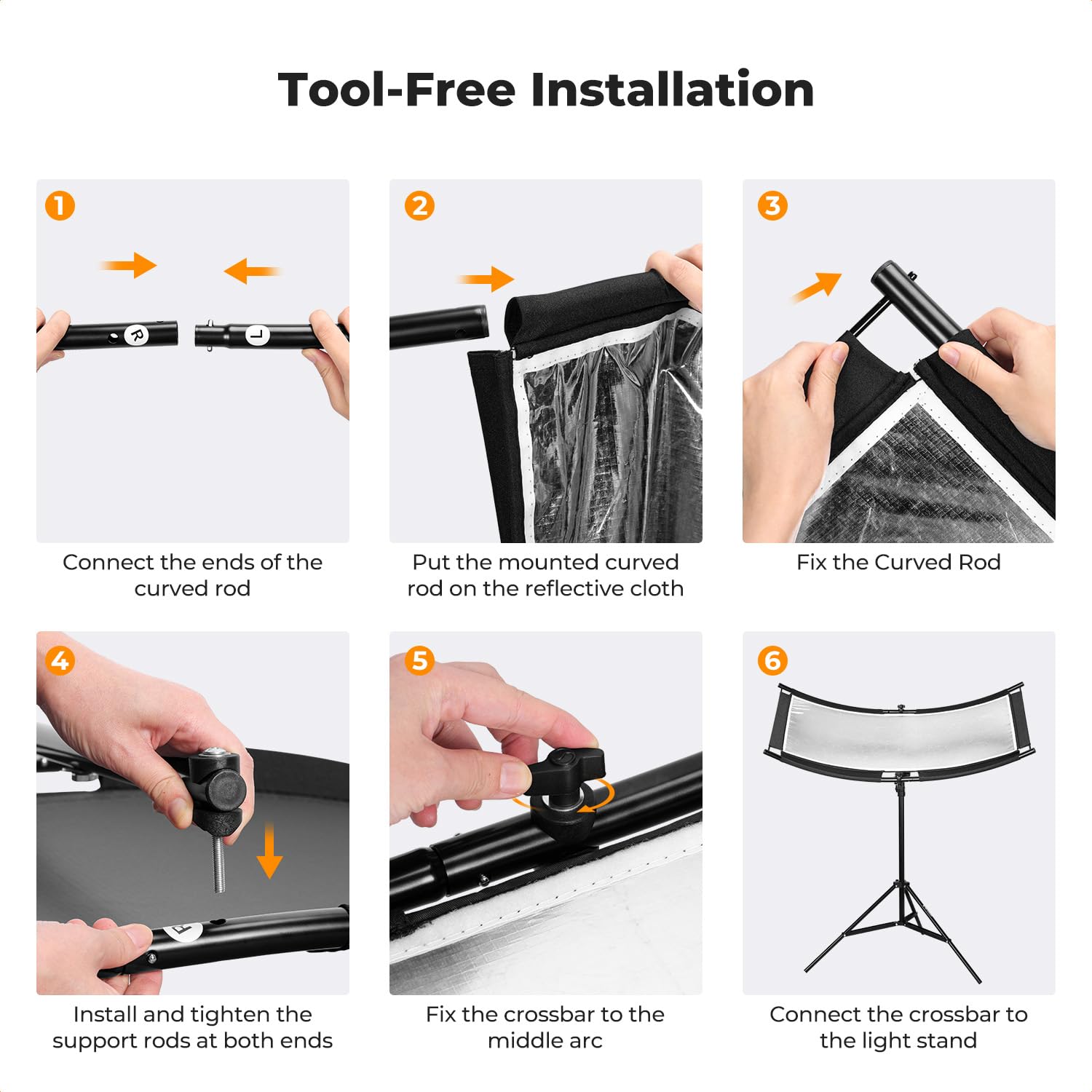 Tool-Free Installation

1

R

L

Connect the ends of the curved rod

2

Put the mounted curved rod on the reflective cloth

3

Fix the Curved Rod

4

Install and tighten the support rods at both ends

5

Fix the crossbar to the middle arc

6

Connect the crossbar to the light stand