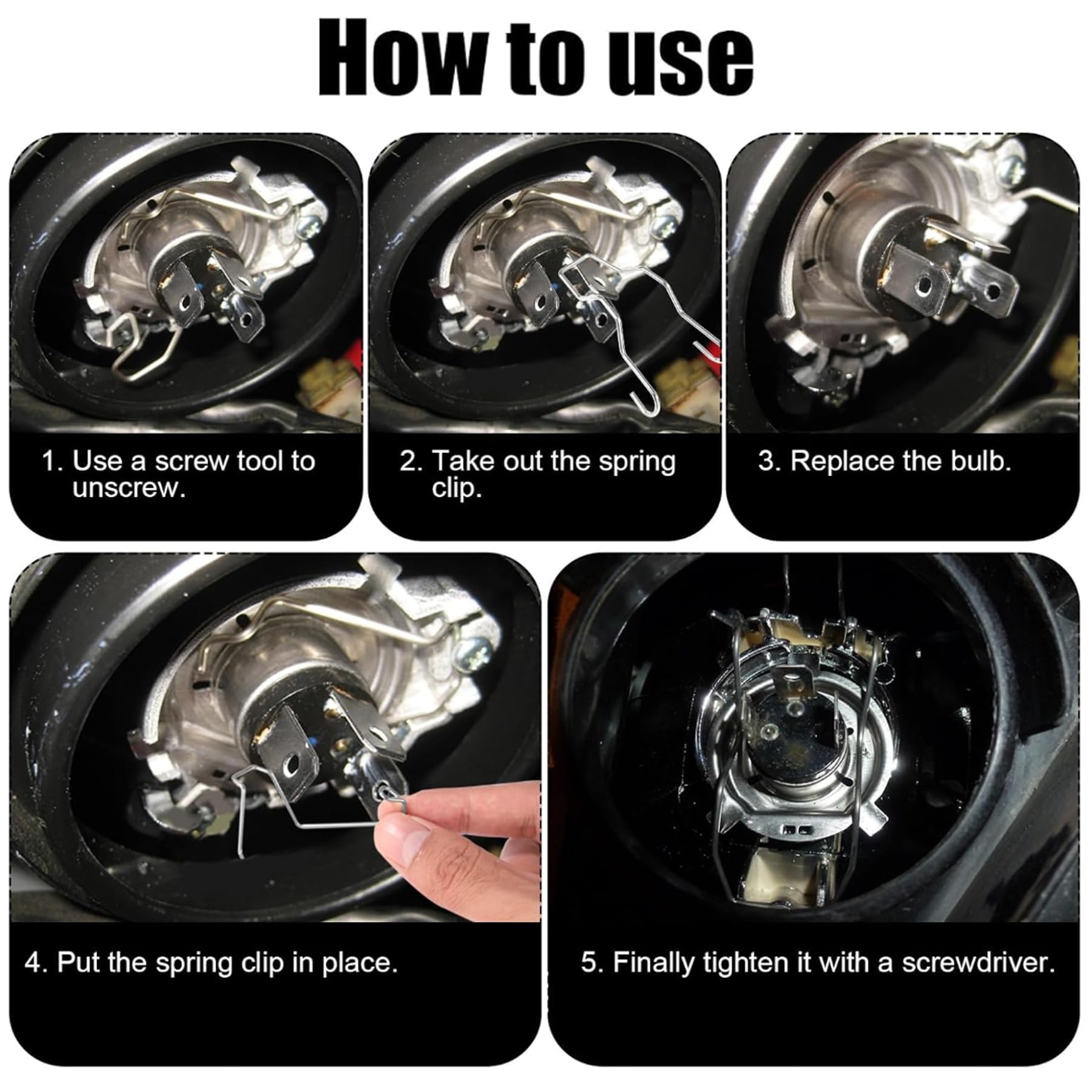 How to use

1. Use a screw tool to unscrew.

2. Take out the spring clip.

3. Replace the bulb.

4. Put the spring clip in place.

5. Finally tighten it with a screwdriver.