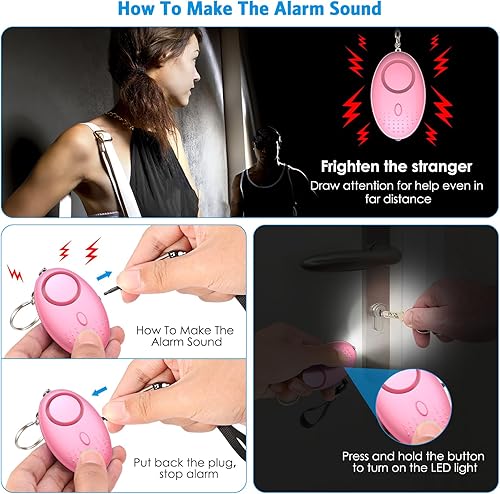 How To Make The Alarm Sound

Frighten the stranger
Draw attention for help even in far distance

How To Make The Alarm Sound

Put back the plug, stop alarm

Press and hold the button to turn on the LED light