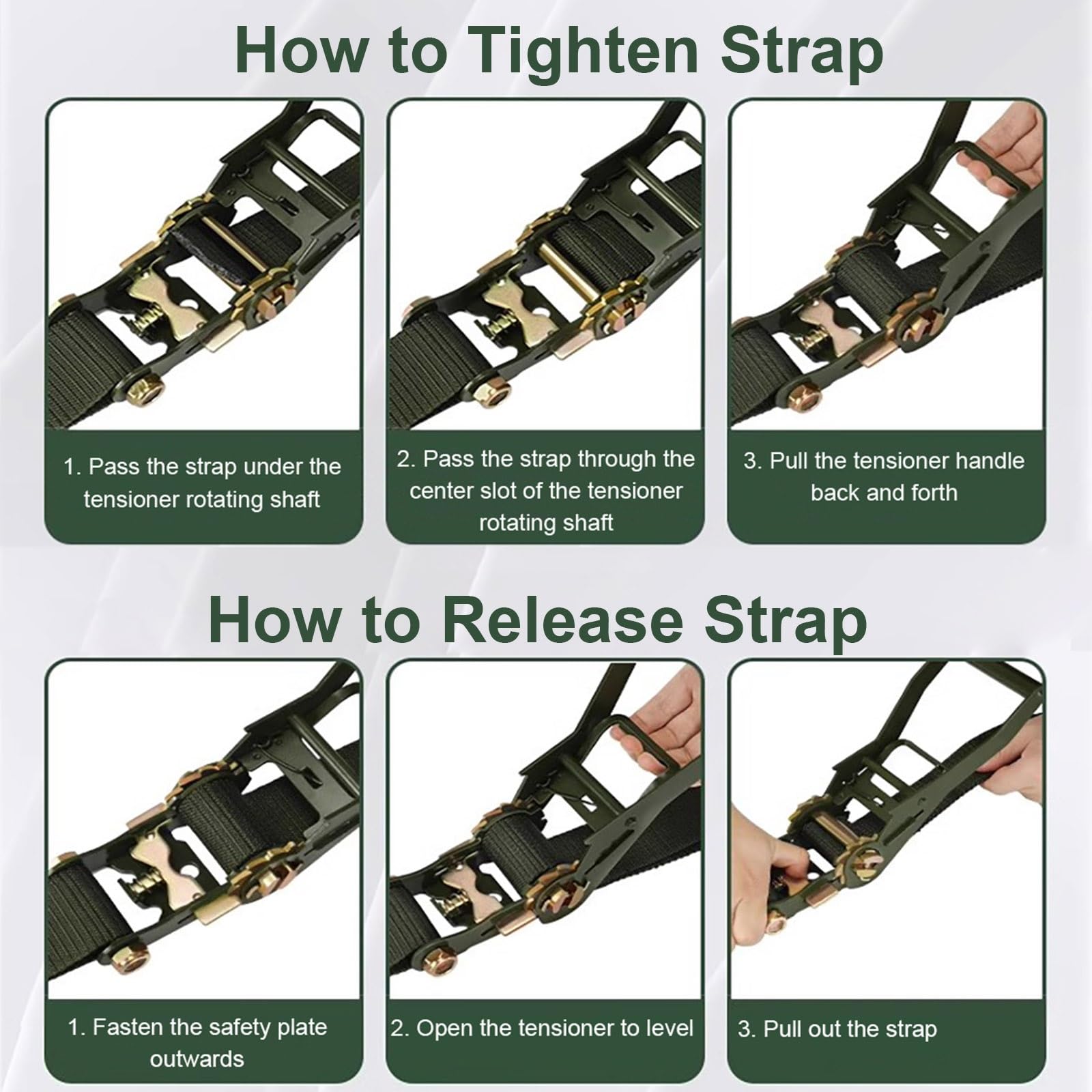 How to Tighten Strap

1. Pass the strap under the tensioner rotating shaft

2. Pass the strap through the center slot of the tensioner rotating shaft

3. Pull the tensioner handle back and forth

How to Release Strap

1. Fasten the safety plate outwards

2. Open the tensioner to level

3. Pull out the strap