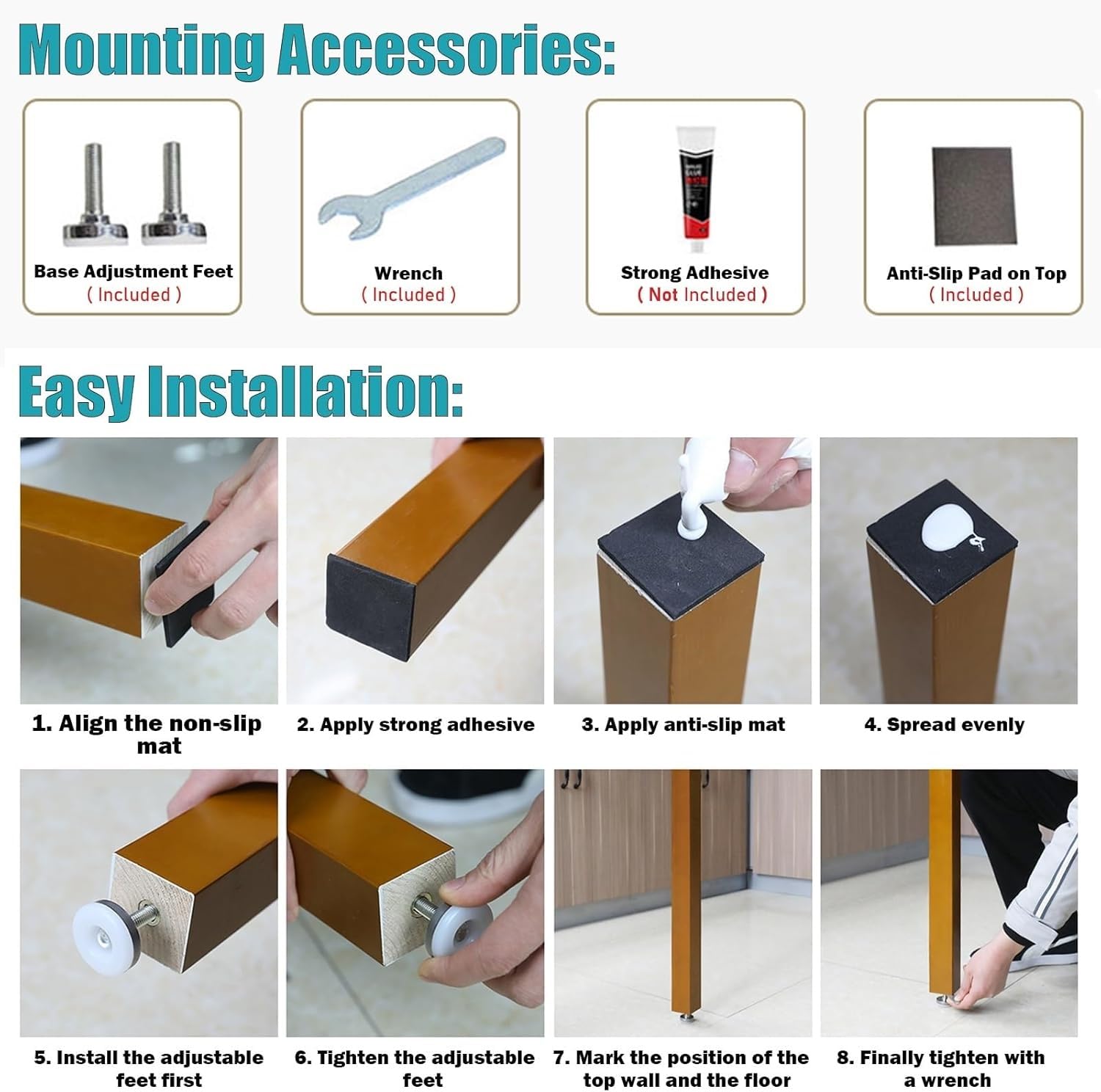 Mounting Accessories:

Base Adjustment Feet
( Included )

Wrench
( Included )

Strong Adhesive
( Not Included )

Anti-Slip Pad on Top
( Included )

Easy Installation:

1. Align the non-slip mat

2. Apply strong adhesive

3. Apply anti-slip mat

4. Spread evenly

5. Install the adjustable feet first

6. Tighten the adjustable feet

7. Mark the position of the top wall and the floor

8. Finally tighten with a wrench