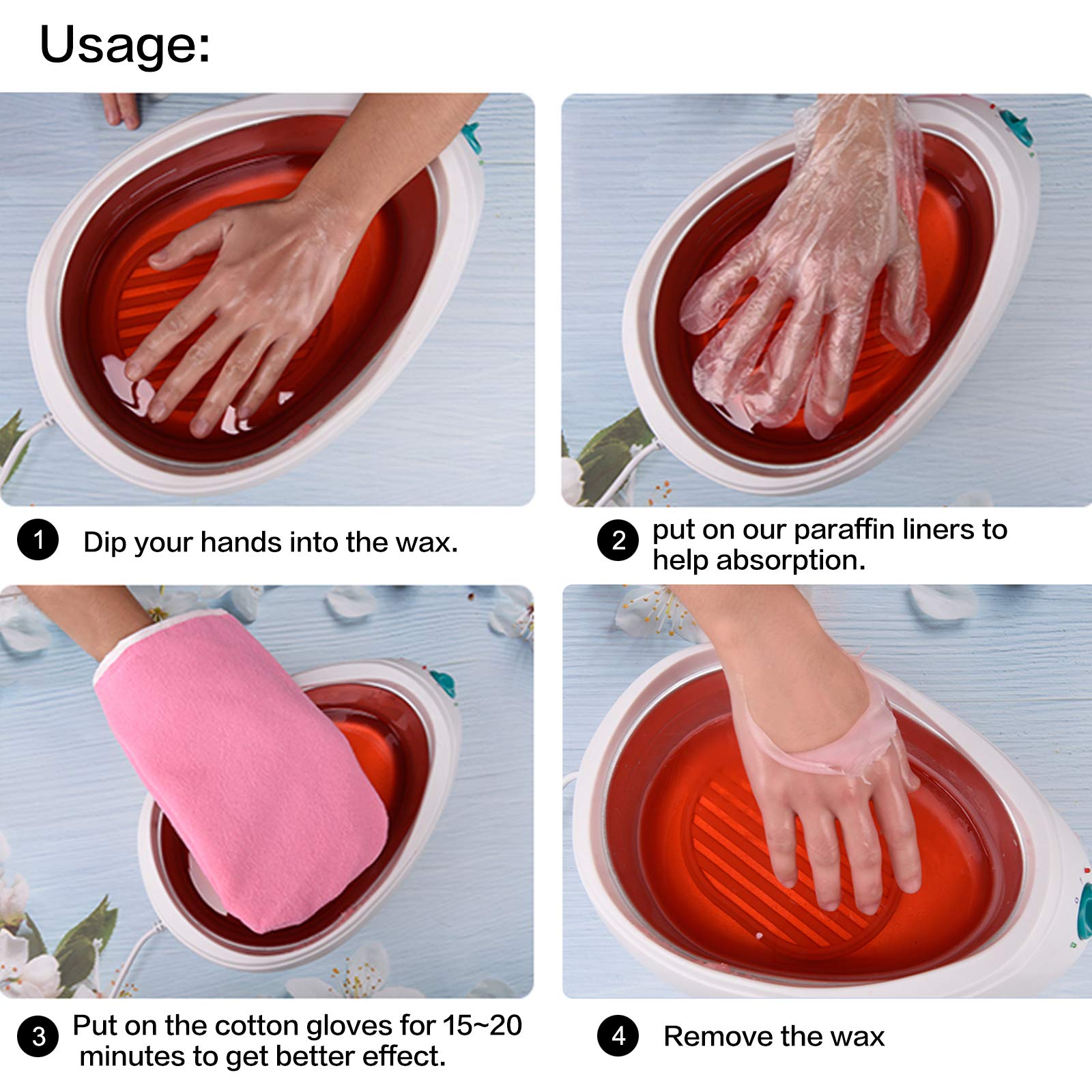 Usage:

1 Dip your hands into the wax.

2 put on our paraffin liners to help absorption.

3 Put on the cotton gloves for 15~20 minutes to get better effect.

4 Remove the wax