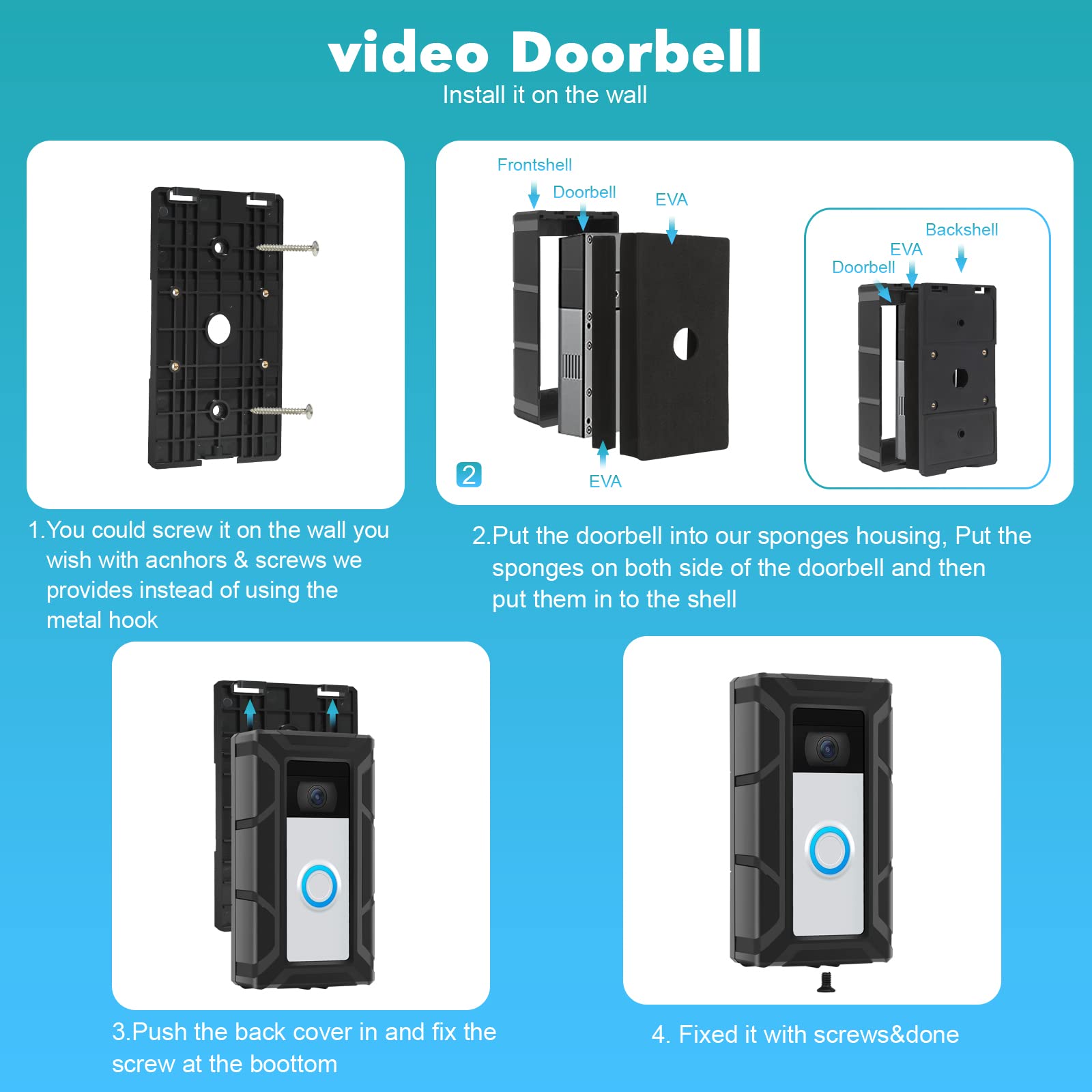 video Doorbell
Install it on the wall

Frontshell
Doorbell
EVA
EVA
2

Backshell
EVA
Doorbell

1.You could screw it on the wall you wish with acnhors & screws we provides instead of using the metal hook

2.Put the doorbell into our sponges housing, Put the sponges on both side of the doorbell and then put them in to the shell

3.Push the back cover in and fix the screw at the boottom

4. Fixed it with screws&done