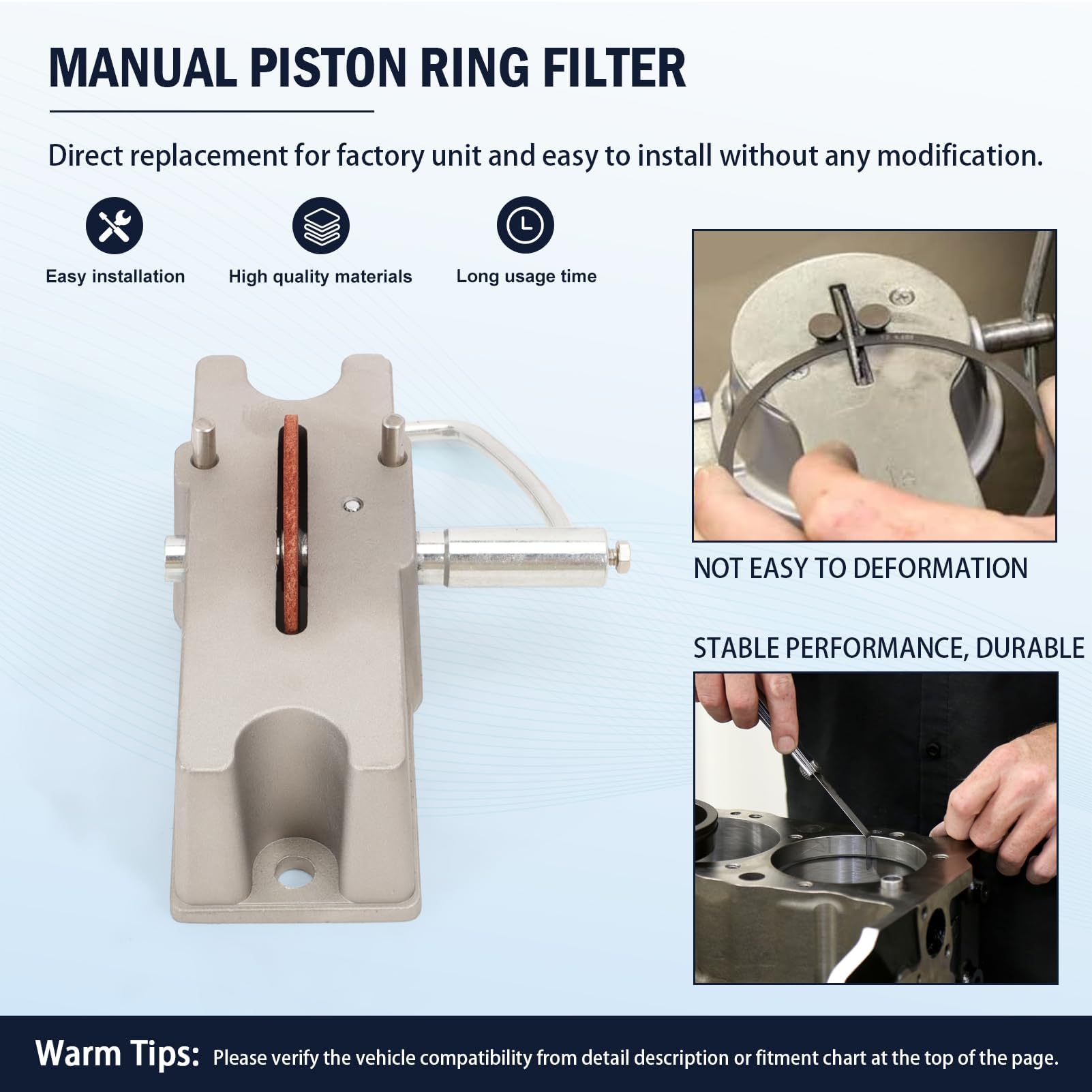 MANUAL PISTON RING FILTER

Direct replacement for factory unit and easy to install without any modification.

Easy installation

High quality materials

Long usage time

NOT EASY TO DEFORMATION

STABLE PERFORMANCE, DURABLE

Warm Tips: Please verify the vehicle compatibility from detail description or fitment chart at the top of the page.