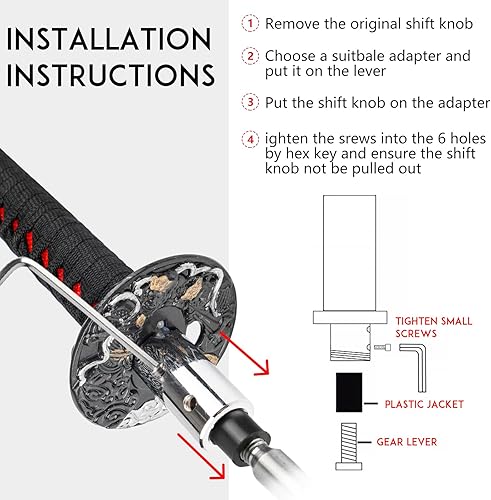 INSTALLATION INSTRUCTIONS

1 Remove the original shift knob

2 Choose a suitbale adapter and put it on the lever

3 Put the shift knob on the adapter

4 ighten the srews into the 6 holes by hex key and ensure the shift knob not be pulled out

TIGHTEN SMALL SCREWS

PLASTIC JACKET

GEAR LEVER