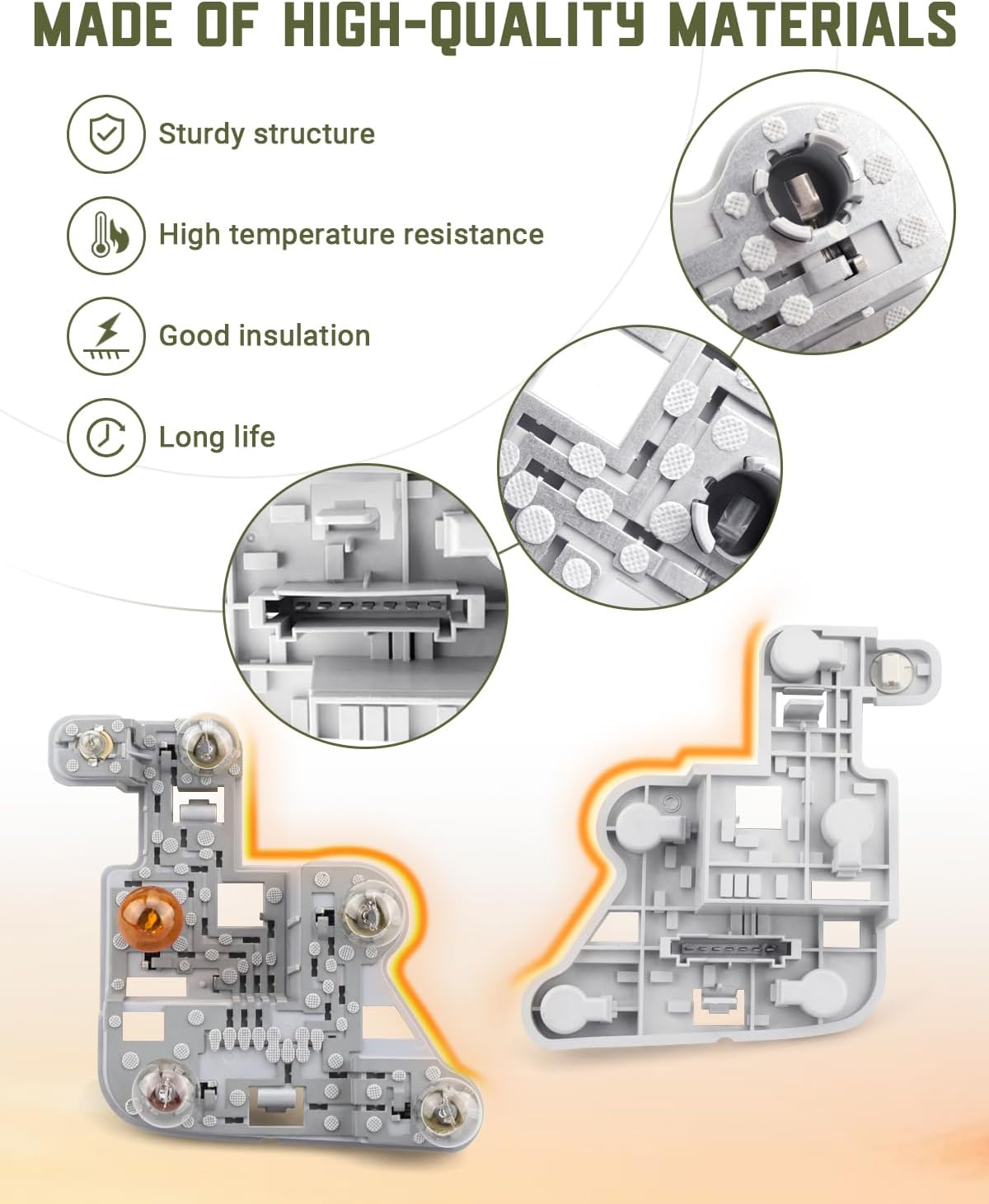 MADE OF HIGH-QUALITY MATERIALS

Sturdy structure

High temperature resistance

Good insulation

Long life